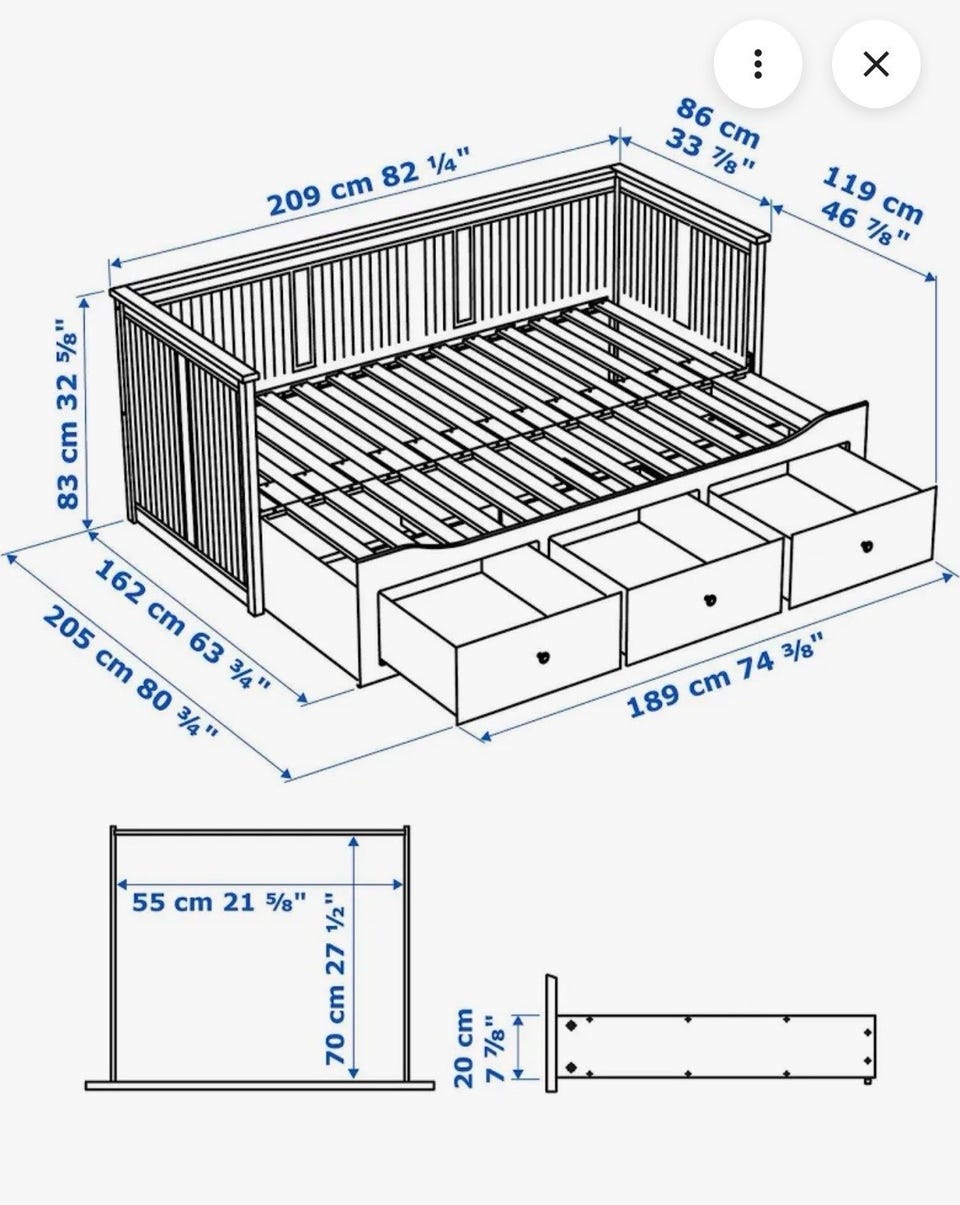 209 cm 82 ¼"

86 cm 33 ⅞"

119 cm 46 ⅞"

83 cm 32 ⅝"

162 cm 63 ¾"

205 cm 80 ¾"

189 cm 74 ⅜"

55 cm 21 ⅝"

70 cm 27 ½"

20 cm 7 ⅞"