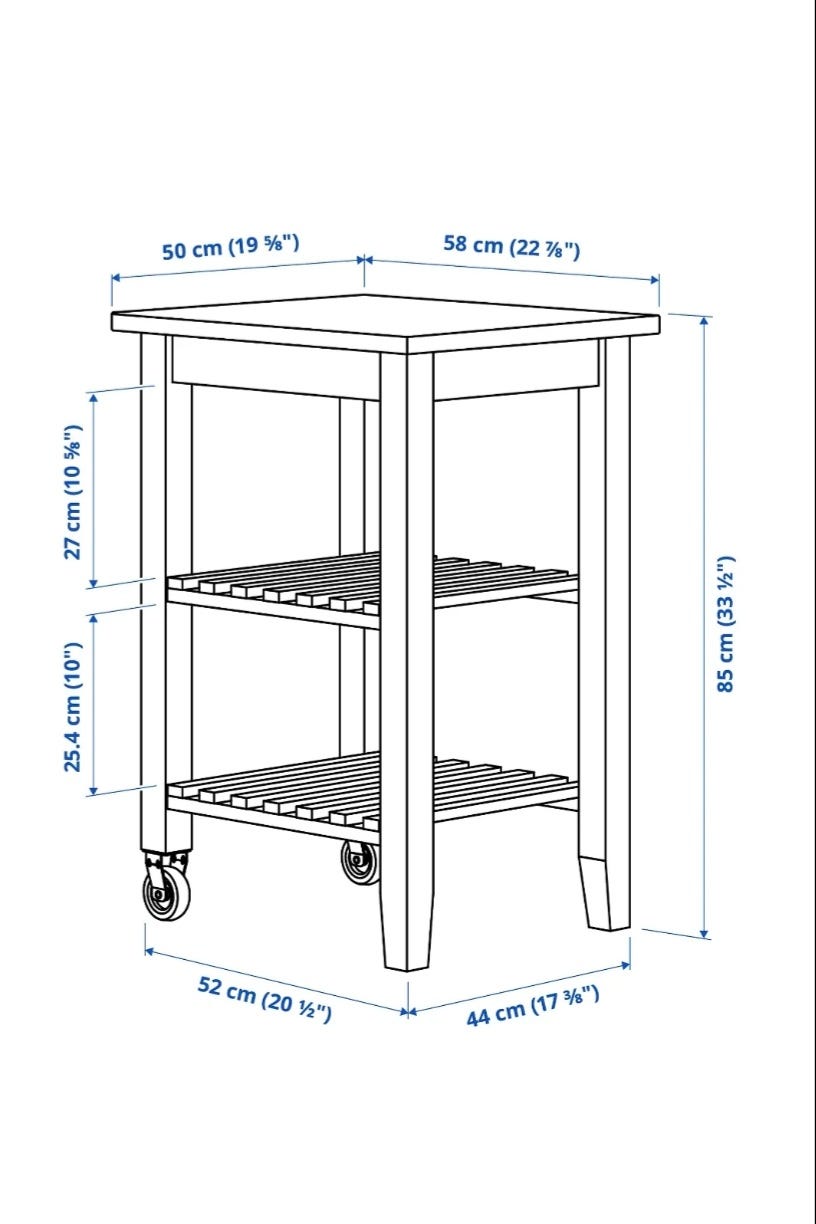 50 cm (19 ⅝")
58 cm (22 ⅞")
27 cm (10 ⅝")
25.4 cm (10")
85 cm (33 ½")
52 cm (20 ½")
44 cm (17 ⅜")