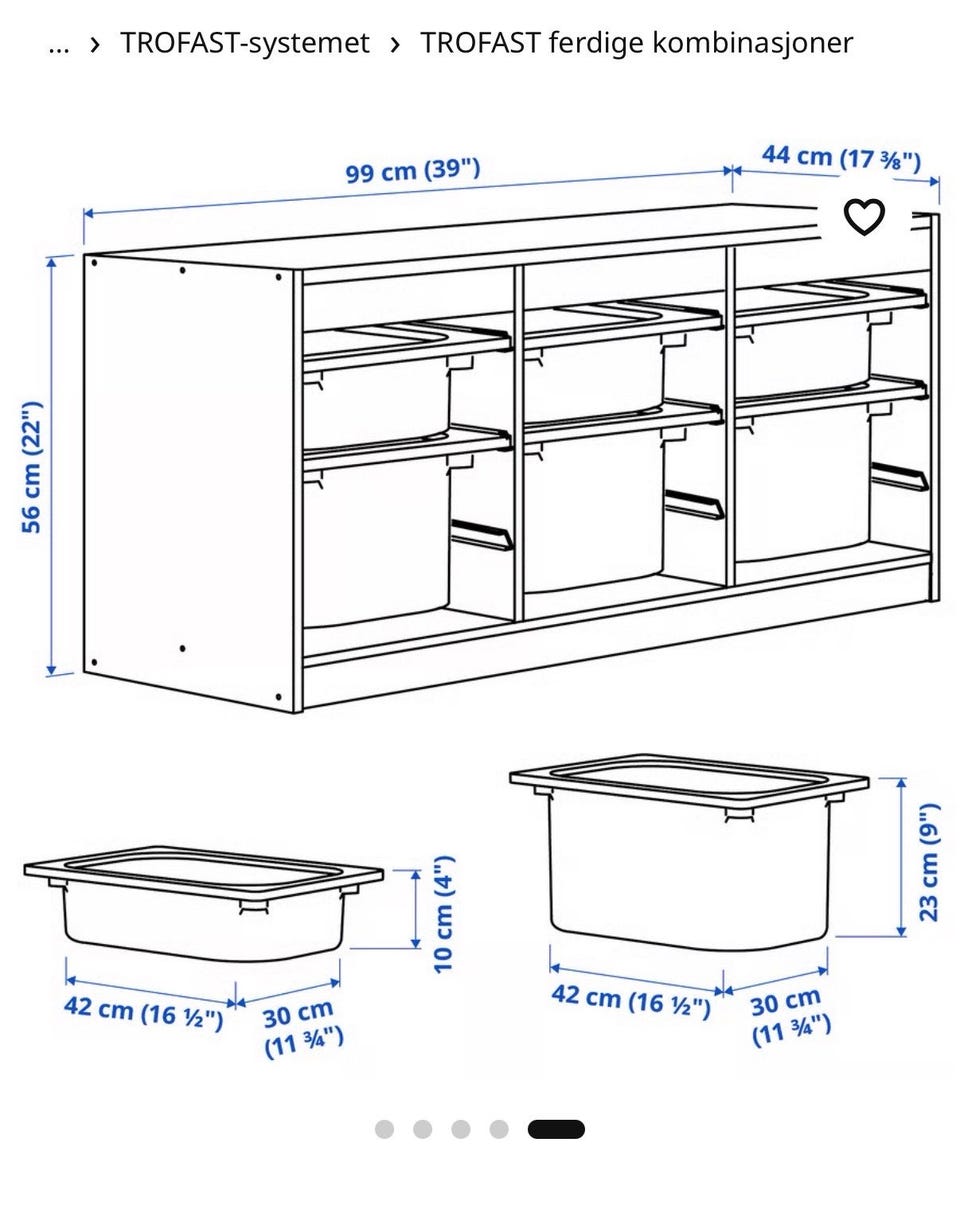 ... › TROFAST-systemet › TROFAST ferdige kombinasjoner

99 cm (39")
44 cm (17 ⅜")
56 cm (22")

10 cm (4")
42 cm (16 ½")
30 cm (11 ¾")

23 cm (9")
42 cm (16 ½")
30 cm (11 ¾")