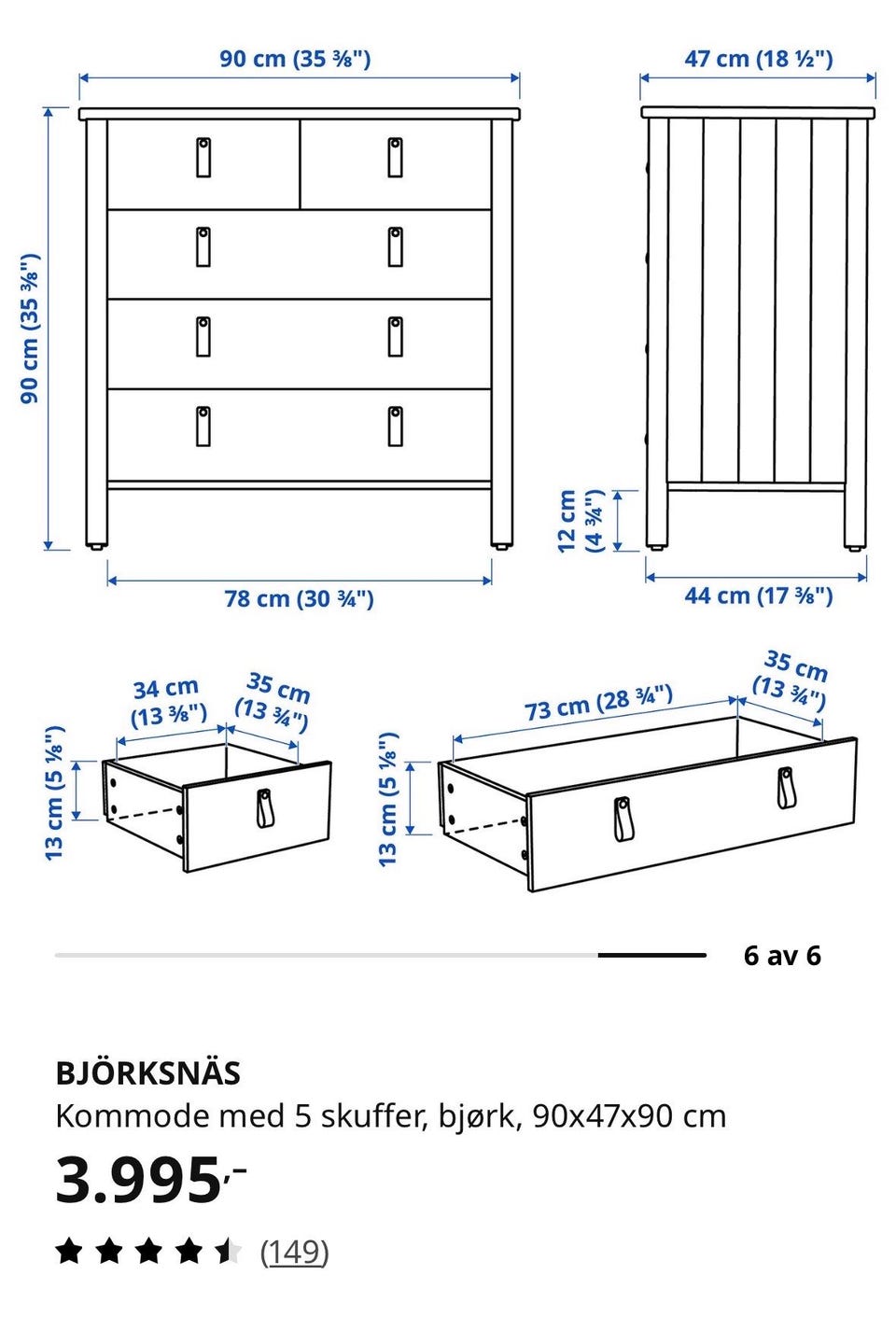 90 cm (35 ⅜")

47 cm (18 ½")

90 cm (35 ⅜")

12 cm (4 ¾")

78 cm (30 ¾")

44 cm (17 ⅜")

34 cm (13 ⅜")

35 cm (13 ¾")

13 cm (5 ⅛")

73 cm (28 ¾")

35 cm (13 ¾")

13 cm (5 ⅛")

6 av 6

BJÖRKSNÄS

Kommode med 5 skuffer, bjørk, 90x47x90 cm

3.995,-

(149)