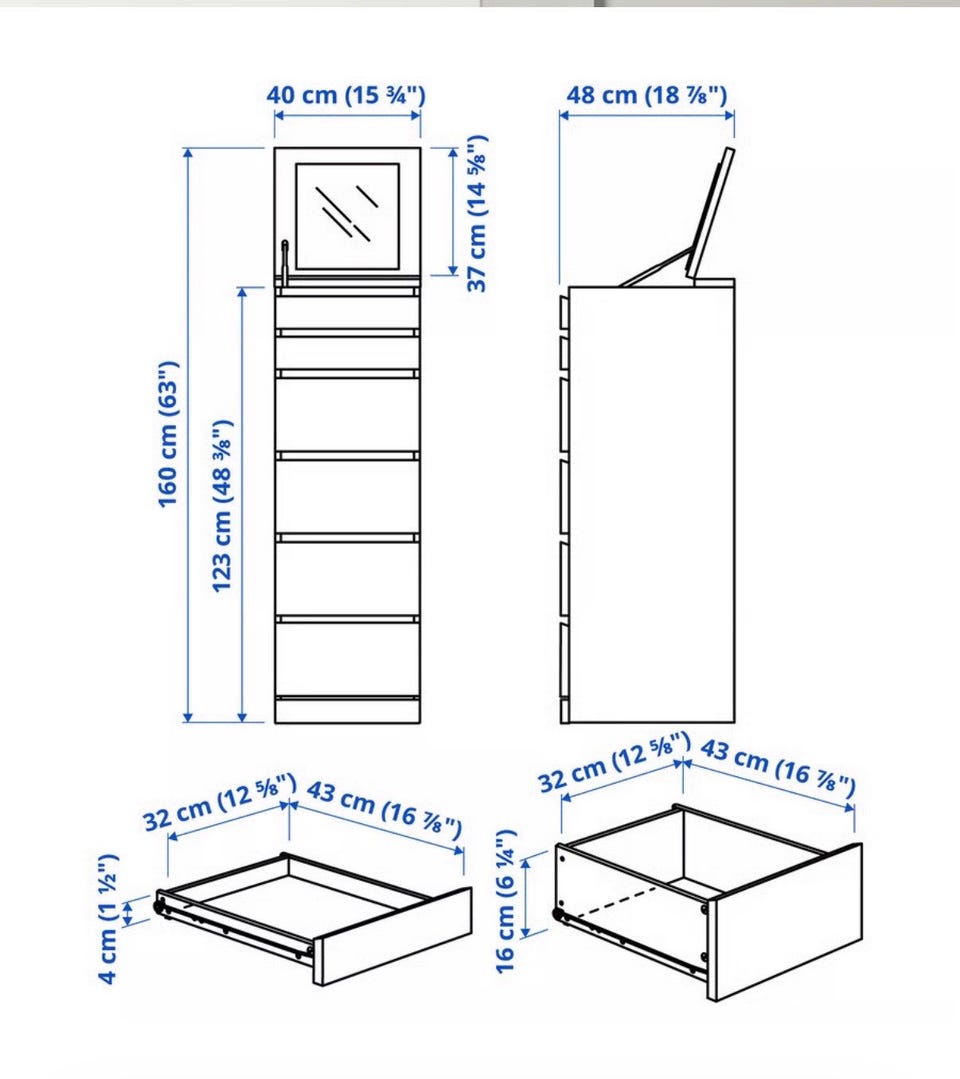 40 cm (15 ¾")
48 cm (18 ⅞")
37 cm (14 ⅝")
160 cm (63")
123 cm (48 ⅜")
32 cm (12 ⅝")
43 cm (16 ⅞")
4 cm (1 ½")
32 cm (12 ⅝")
43 cm (16 ⅞")
16 cm (6 ¼")