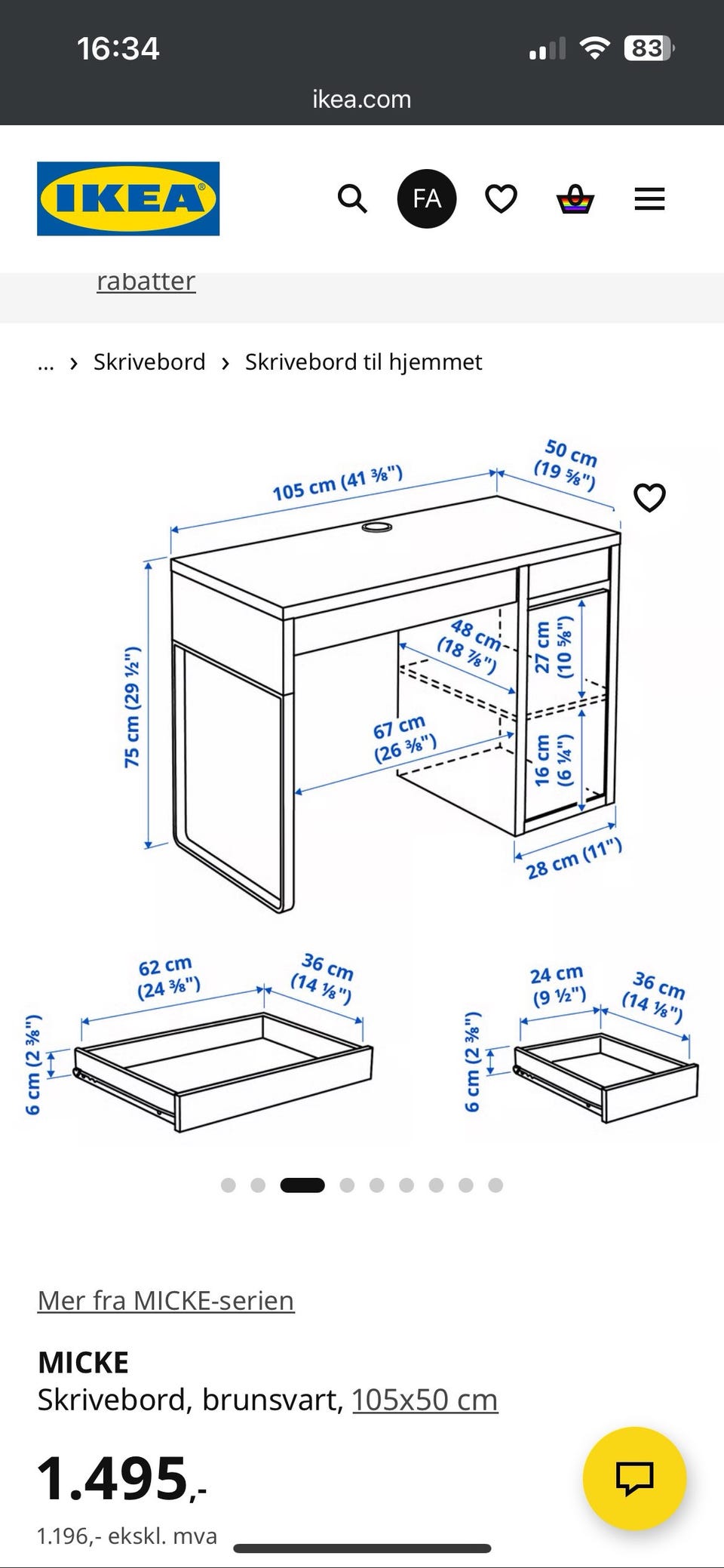 16:34

83

ikea.com

IKEA

FA

rabatter

... › Skrivebord › Skrivebord til hjemmet

105 cm (41 ⅜")

50 cm (19 ⅝")

75 cm (29 ½")

48 cm (18 ⅞")

27 cm (10 ⅝")

67 cm (26 ⅜")

16 cm (6 ¼")

28 cm (11")

62 cm (24 ⅜")

36 cm (14 ⅛")

6 cm (2 ⅜")

24 cm (9 ½")

36 cm (14 ⅛")

6 cm (2 ⅜")

Mer fra MICKE-serien

MICKE
Skrivebord, brunsvart, 105x50 cm

1.495,-

1.196,- ekskl. mva