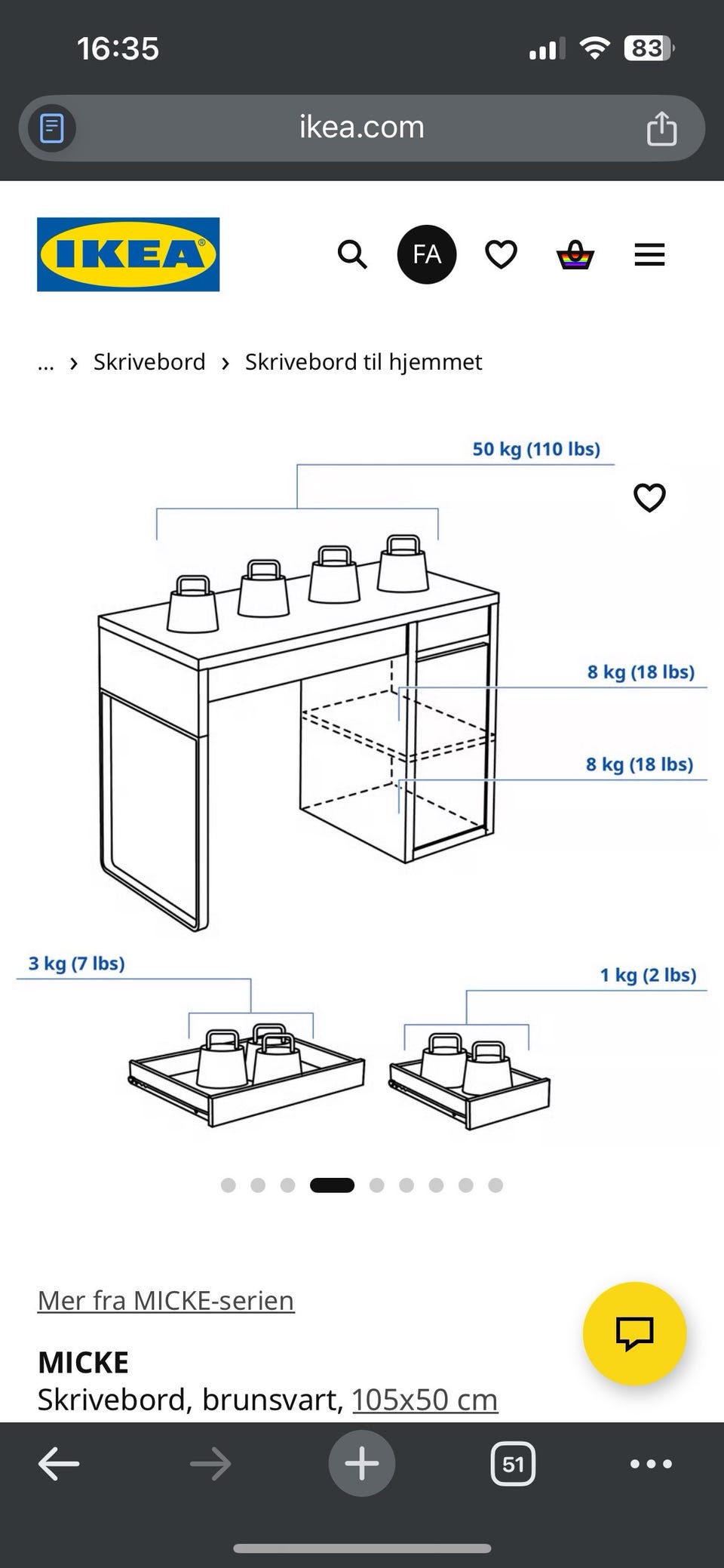 16:35

83

ikea.com

IKEA

FA

... › Skrivebord › Skrivebord til hjemmet

50 kg (110 lbs)

8 kg (18 lbs)

8 kg (18 lbs)

3 kg (7 lbs)

1 kg (2 lbs)

Mer fra MICKE-serien

MICKE
Skrivebord, brunsvart, 105x50 cm

51