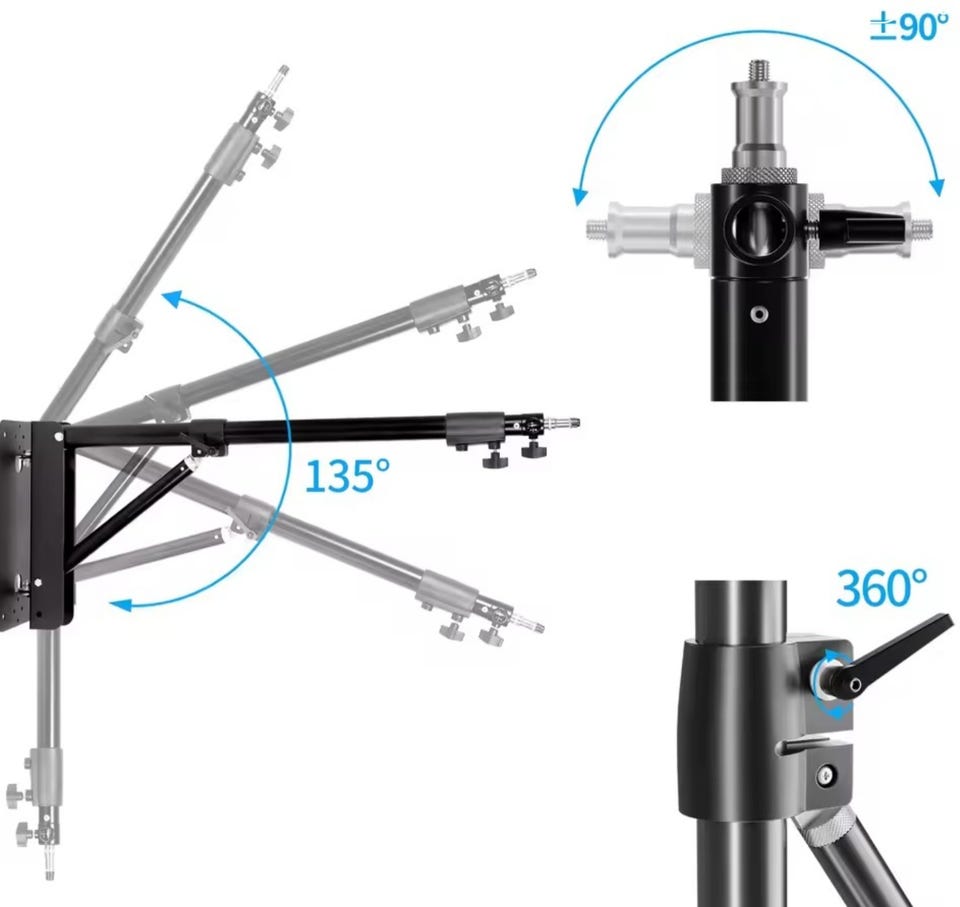 ±90°

135°

360°