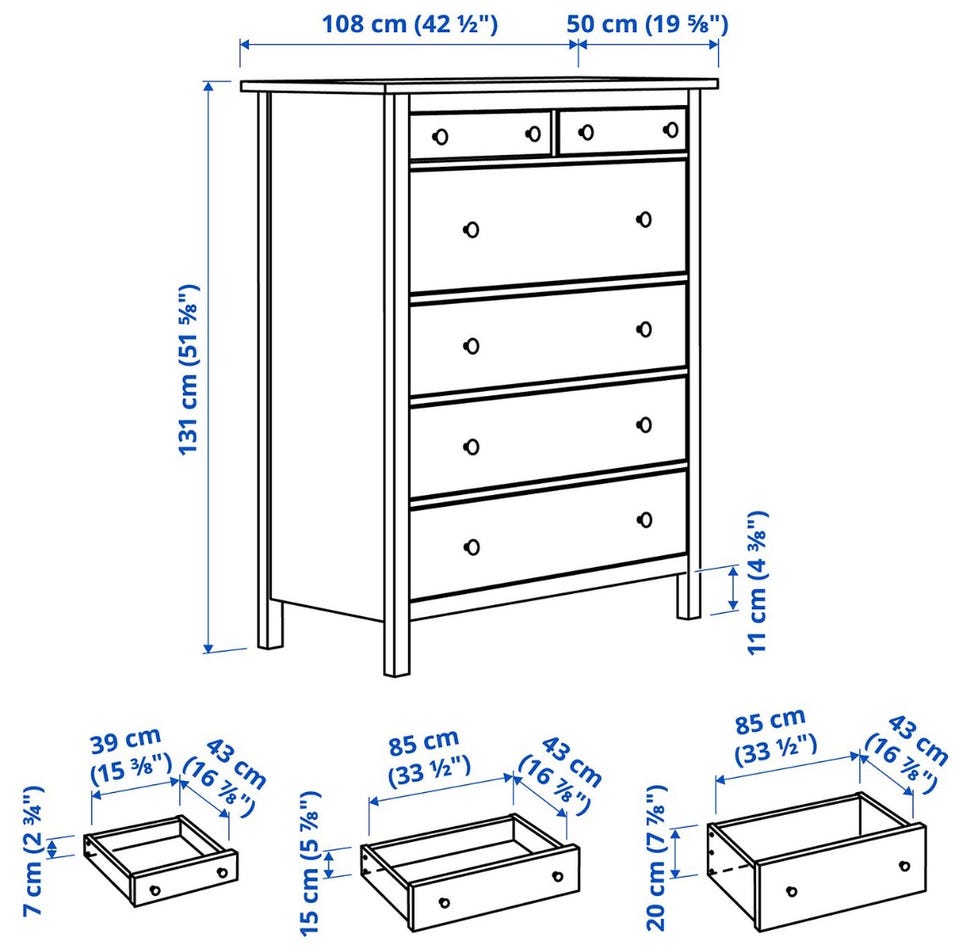 108 cm (42 ½")
50 cm (19 ⅝")
131 cm (51 ⅝")
11 cm (4 ⅜")
39 cm (15 ⅜")
43 cm (16 ⅞")
7 cm (2 ¾")
85 cm (33 ½")
43 cm (16 ⅞")
15 cm (5 ⅞")
85 cm (33 ½")
43 cm (16 ⅞")
20 cm (7 ⅞")