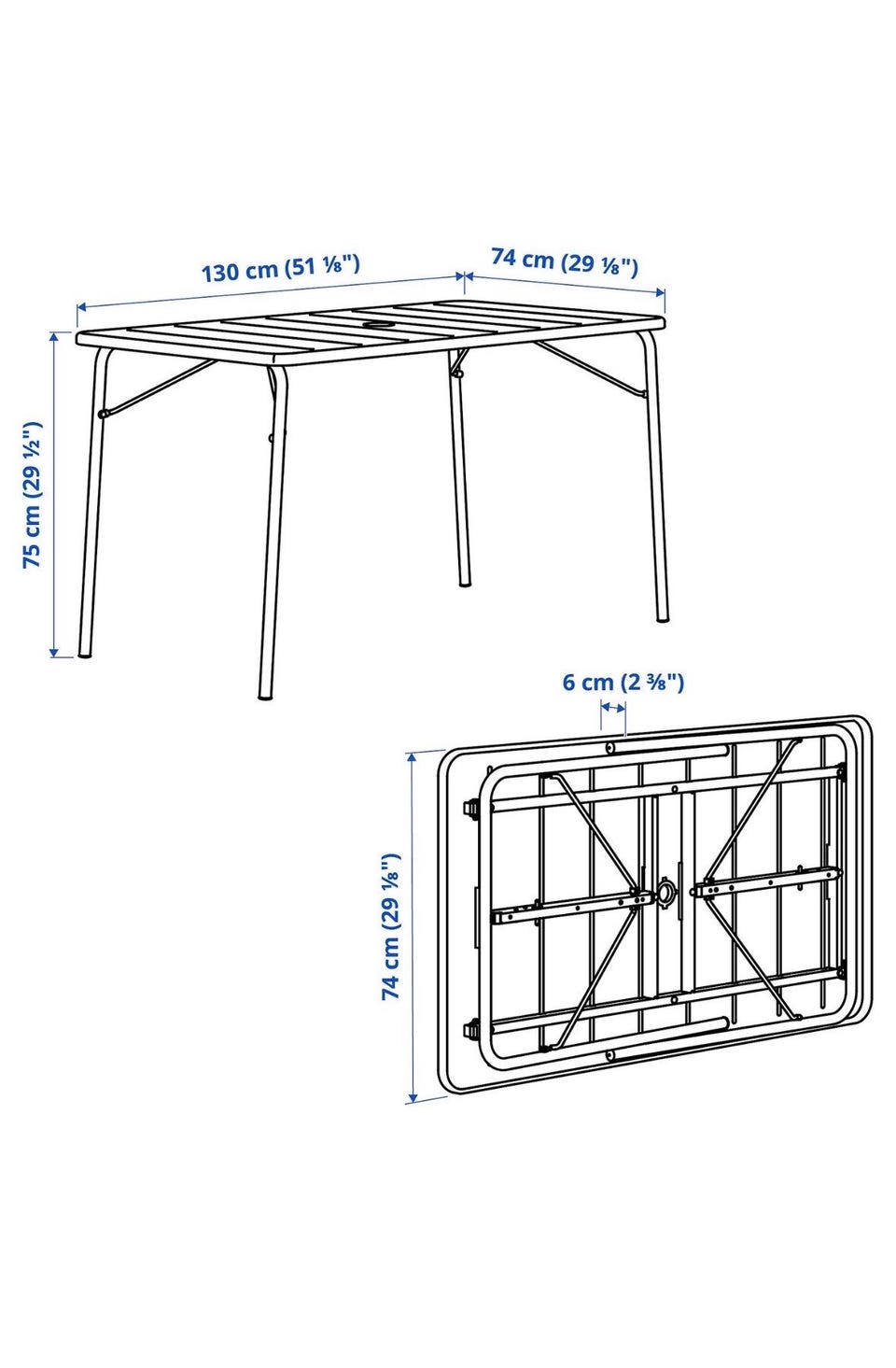 130 cm (51 ⅛")
74 cm (29 ⅛")
75 cm (29 ½")
6 cm (2 ⅜")
74 cm (29 ⅛")