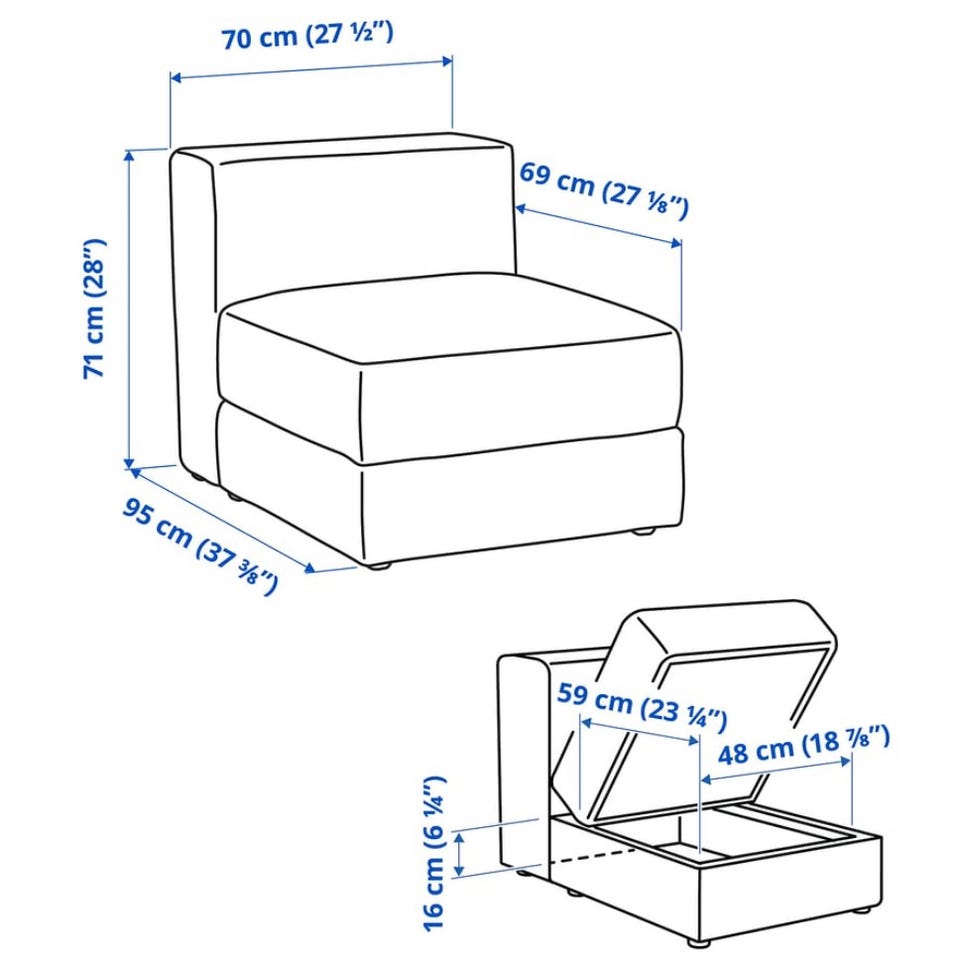 70 cm (27 ½")

69 cm (27 ⅛")

71 cm (28")

95 cm (37 ⅜")

59 cm (23 ¼")

48 cm (18 ⅞")

16 cm (6 ¼")