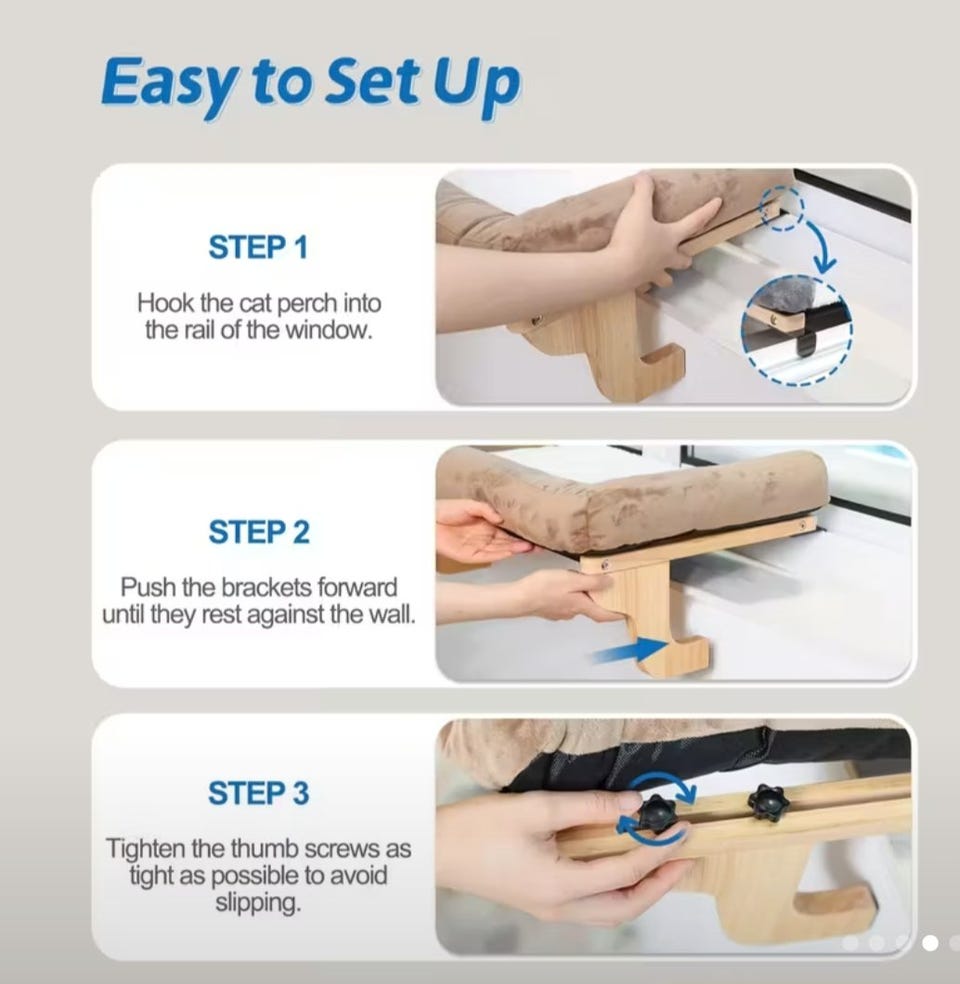 Easy to Set Up

STEP 1

Hook the cat perch into the rail of the window.

STEP 2

Push the brackets forward until they rest against the wall.

STEP 3

Tighten the thumb screws as tight as possible to avoid slipping.