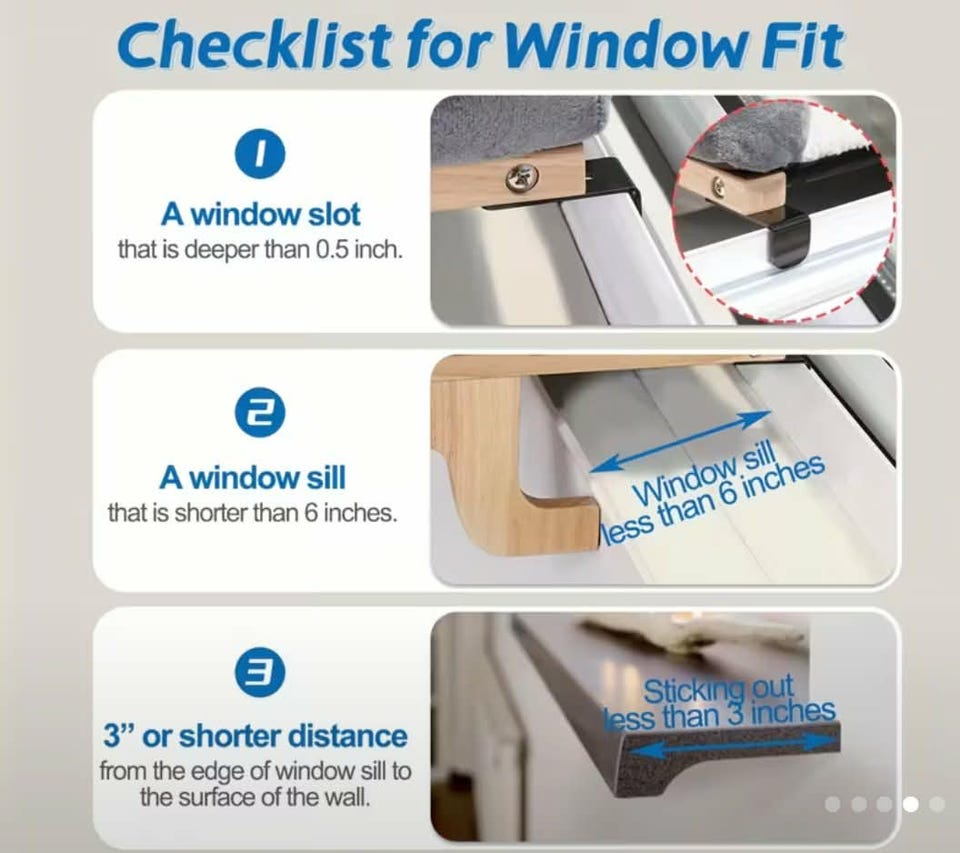 Checklist for Window Fit

1

A window slot

that is deeper than 0.5 inch.

2

A window sill

that is shorter than 6 inches.

Window sill
less than 6 inches

3

3" or shorter distance

from the edge of window sill to the surface of the wall.

Sticking out
less than 3 inches