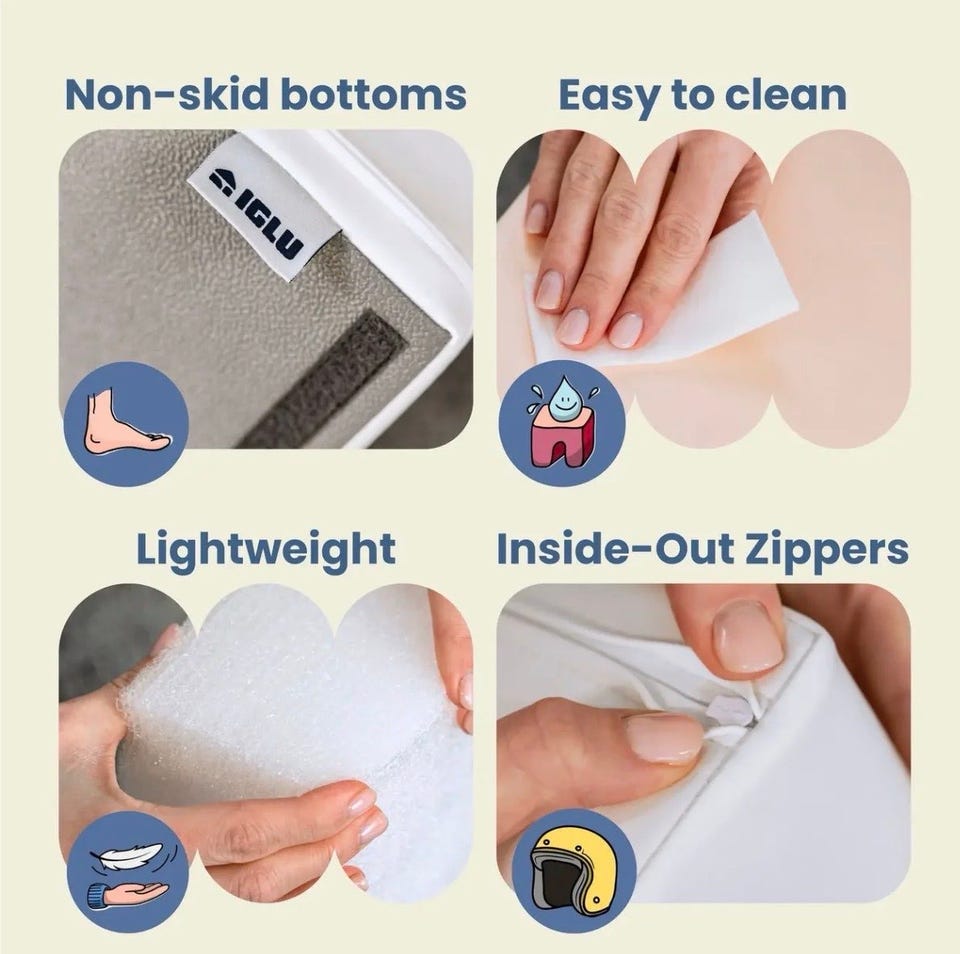 Non-skid bottoms

IGLU

Easy to clean

Lightweight

Inside-Out Zippers