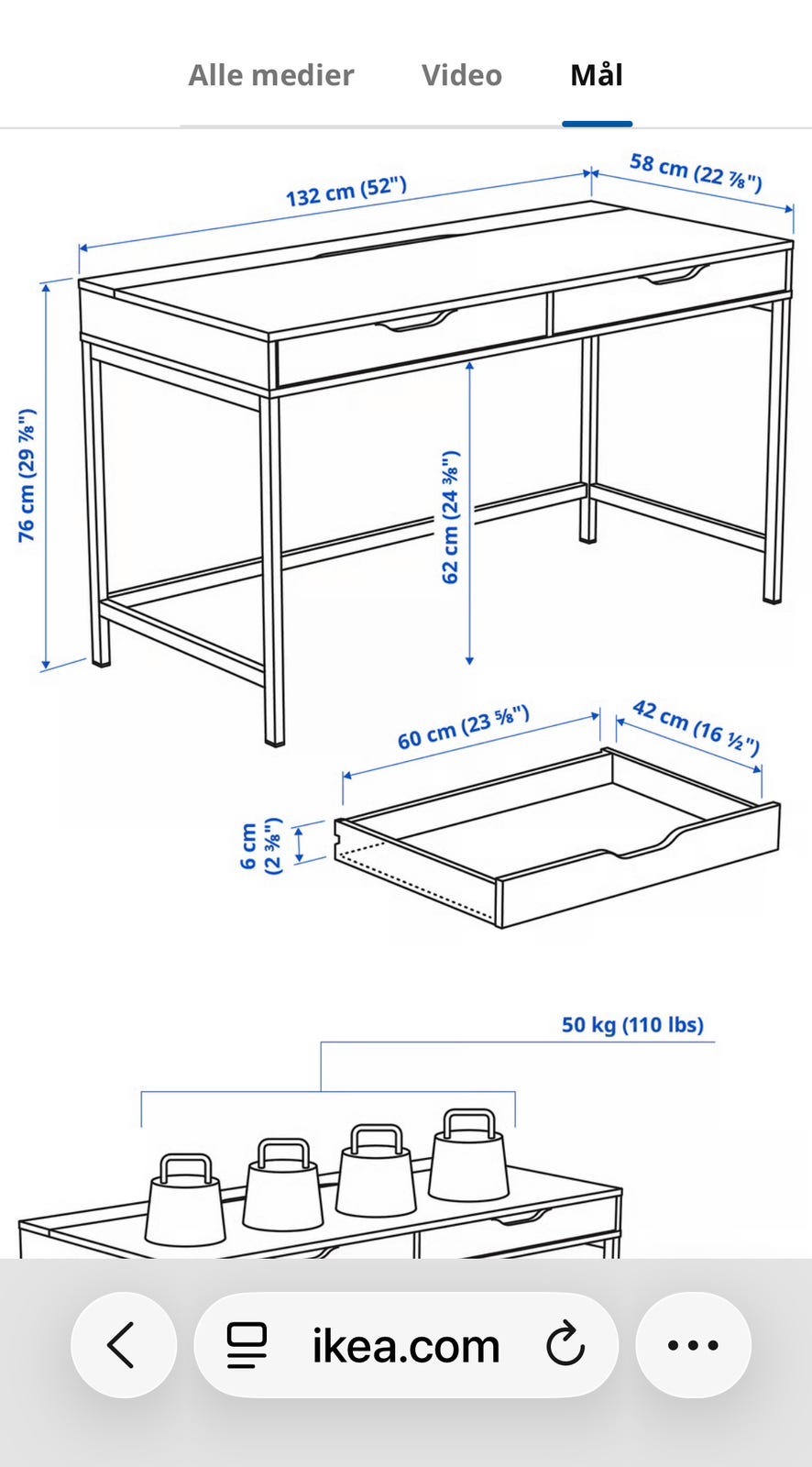 Alle medier Video Mål

132 cm (52")

58 cm (22 ⅞")

76 cm (29 ⅞")

62 cm (24 ⅜")

60 cm (23 ⅝")

42 cm (16 ½")

6 cm (2 ⅜")

50 kg (110 lbs)

ikea.com