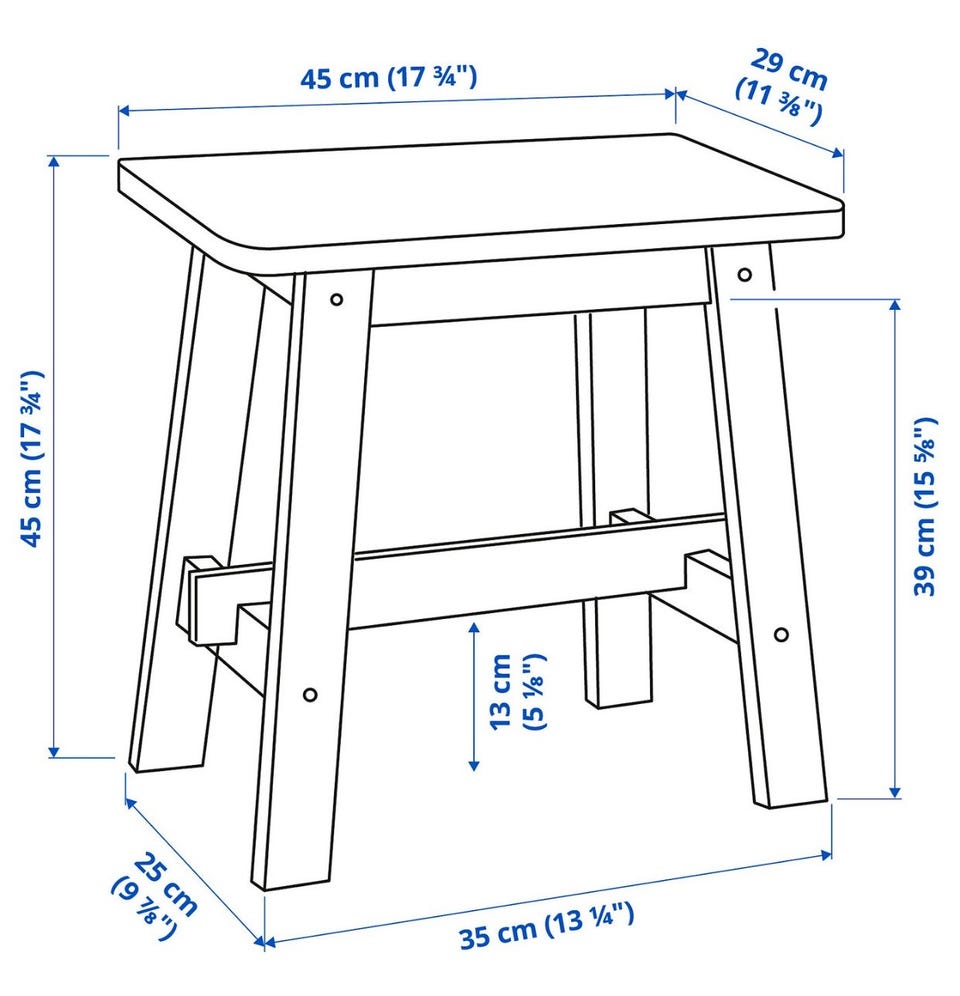 45 cm (17 ¾")

29 cm (11 ⅜")

45 cm (17 ¾")

39 cm (15 ⅝")

13 cm (5 ⅛")

25 cm (9 ⅞")

35 cm (13 ¼")