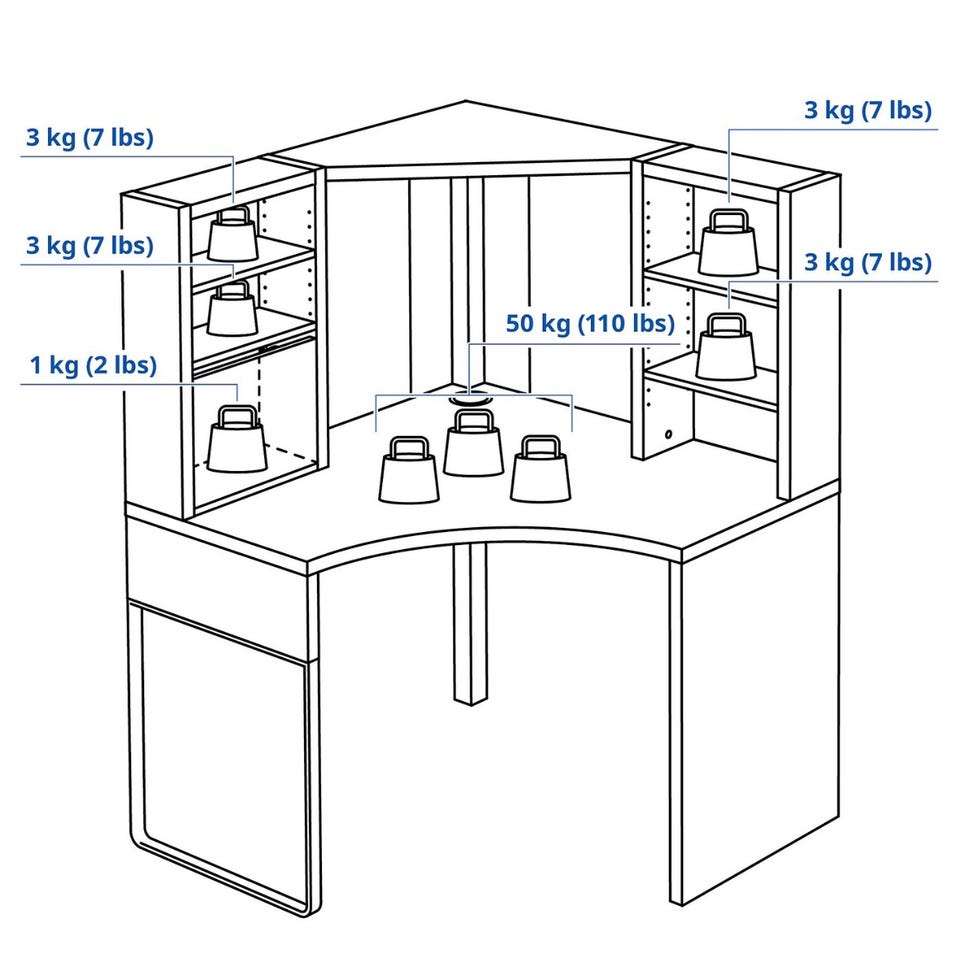 3 kg (7 lbs)

3 kg (7 lbs)

1 kg (2 lbs)

3 kg (7 lbs)

3 kg (7 lbs)

50 kg (110 lbs)