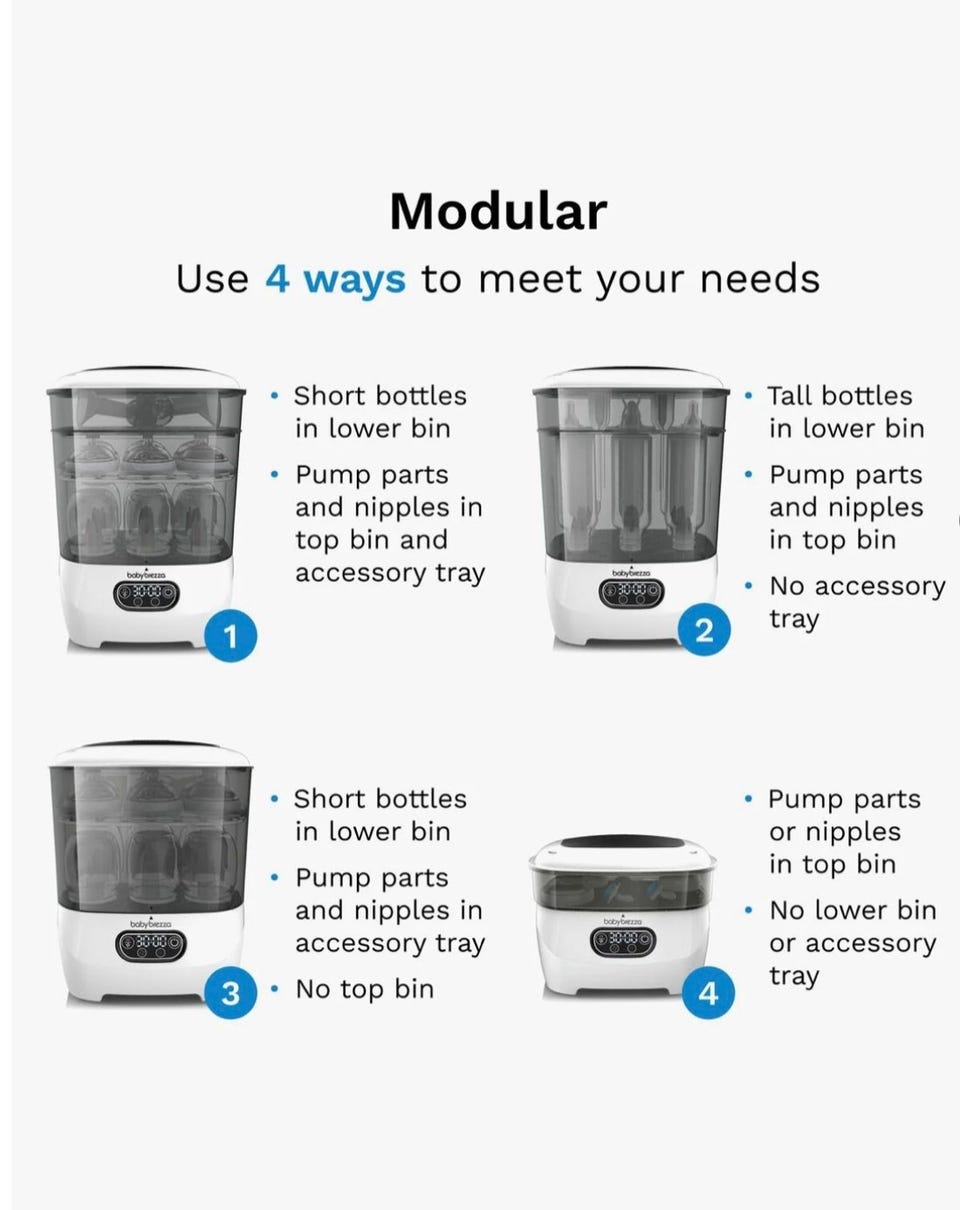 Modular

Use 4 ways to meet your needs

babybrezza
30:00
1

• Short bottles in lower bin
• Pump parts and nipples in top bin and accessory tray

babybrezza
30:00
2

• Tall bottles in lower bin
• Pump parts and nipples in top bin
• No accessory tray

babybrezza
30:00
3

• Short bottles in lower bin
• Pump parts and nipples in accessory tray
• No top bin

babybrezza
30:00
4

• Pump parts or nipples in top bin
• No lower bin or accessory tray