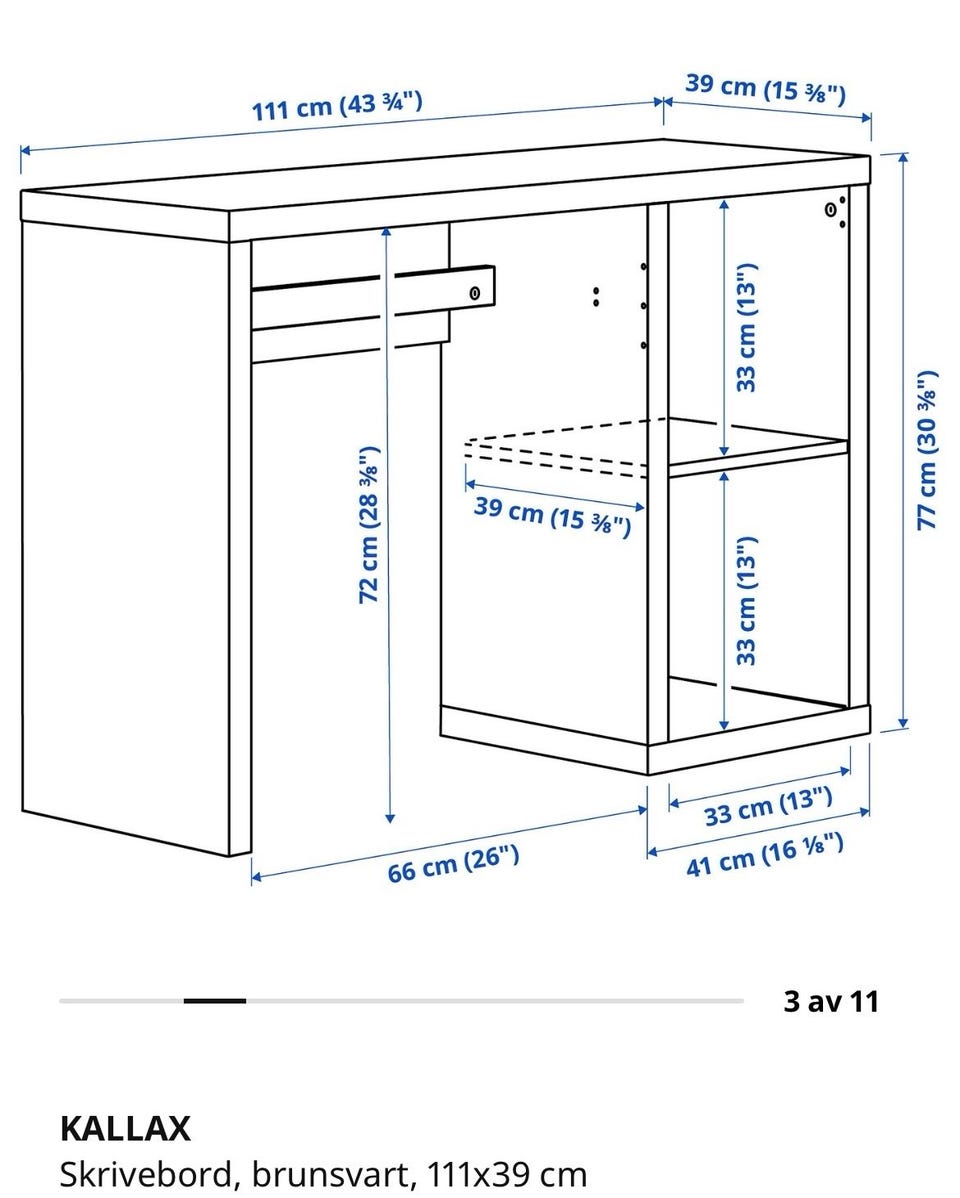 111 cm (43 ¾")

39 cm (15 ⅜")

33 cm (13")

77 cm (30 ⅜")

72 cm (28 ⅜")

39 cm (15 ⅜")

33 cm (13")

33 cm (13")

66 cm (26")

41 cm (16 ⅛")

3 av 11

KALLAX
Skrivebord, brunsvart, 111x39 cm