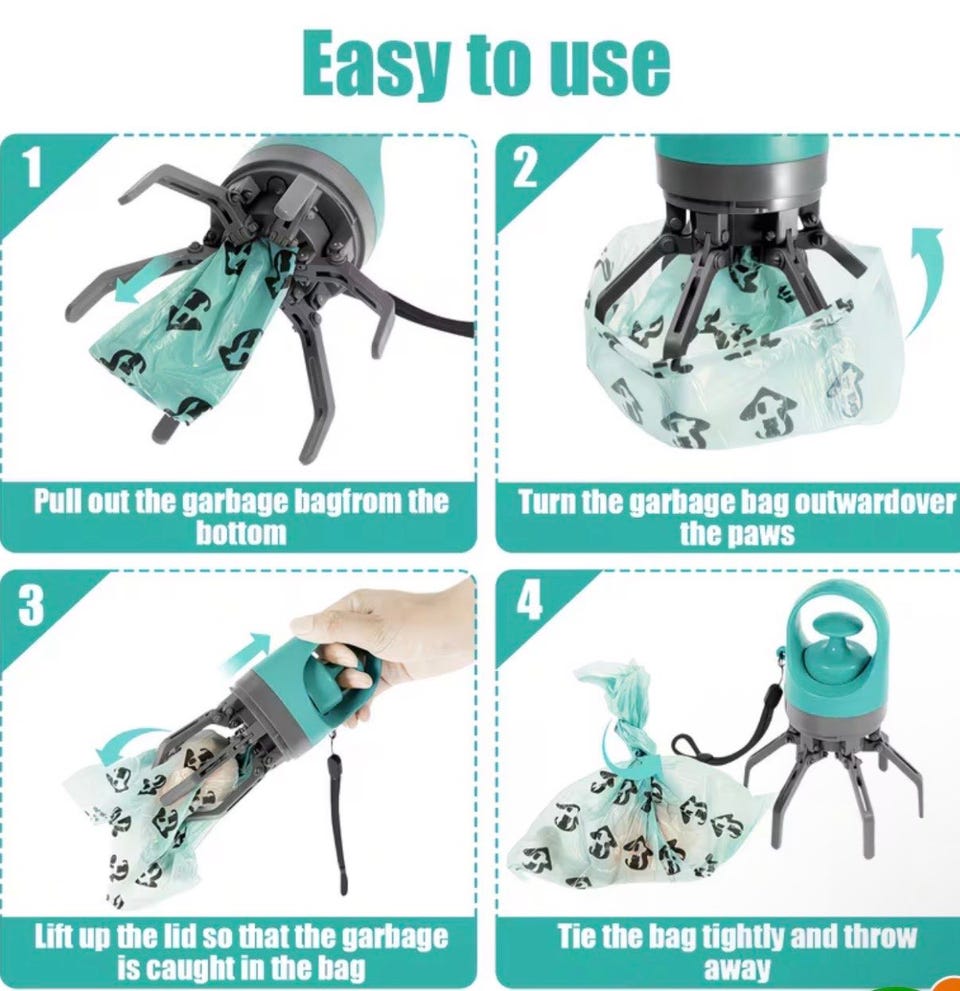 Easy to use

1

Pull out the garbage bagfrom the bottom

2

Turn the garbage bag outwardover the paws

3

Lift up the lid so that the garbage is caught in the bag

4

Tie the bag tightly and throw away