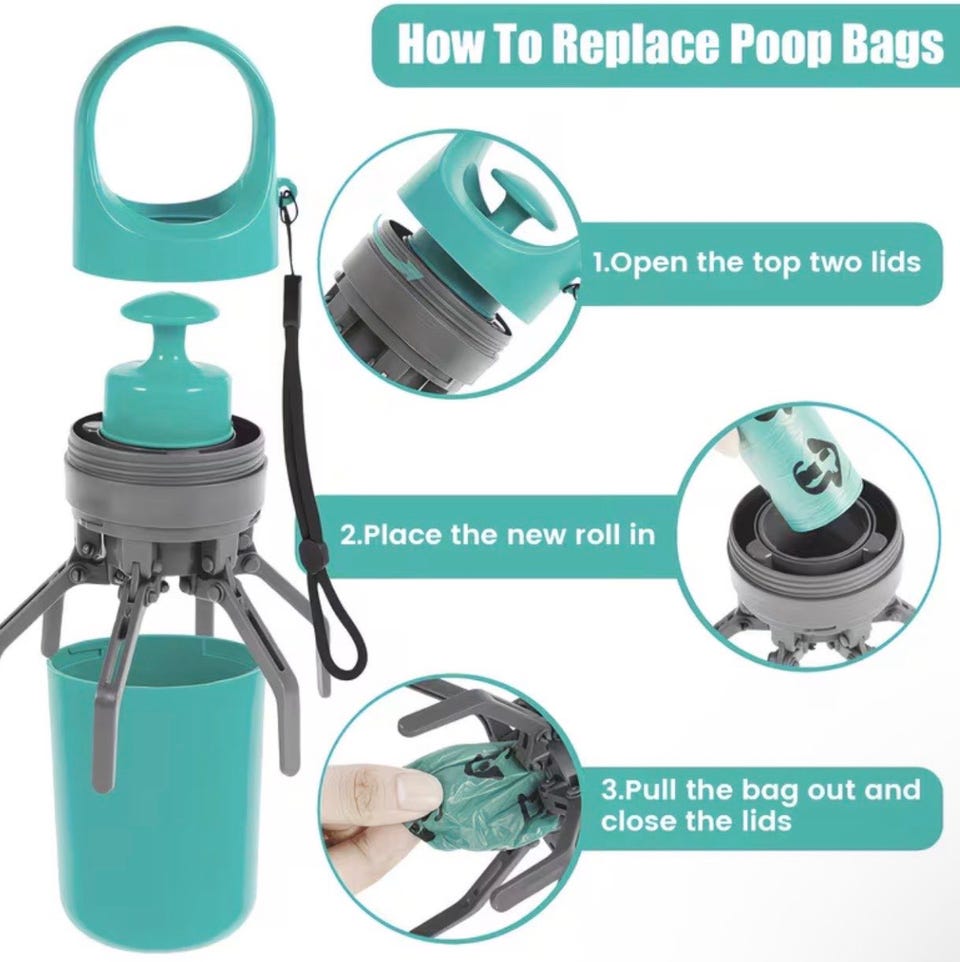 How To Replace Poop Bags

1.Open the top two lids

2.Place the new roll in

3.Pull the bag out and close the lids