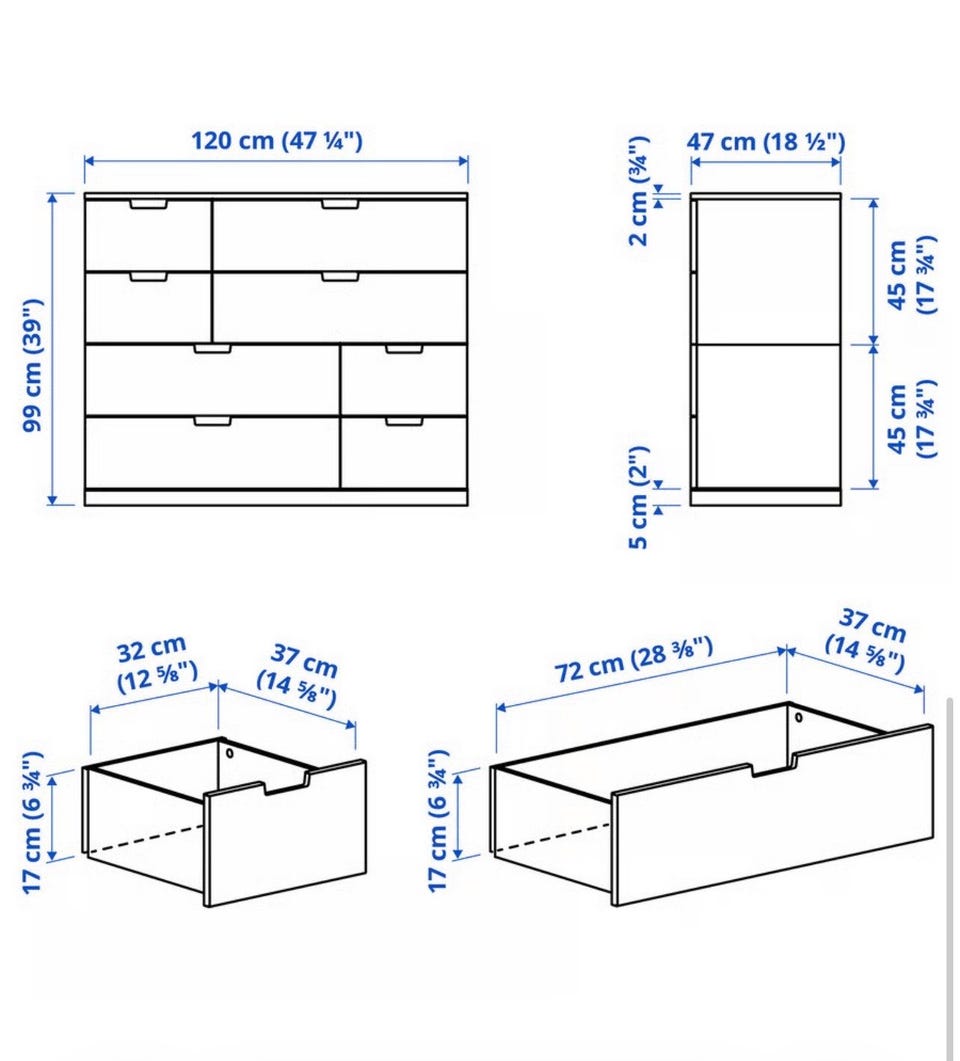 120 cm (47 ¼")

99 cm (39")

47 cm (18 ½")

2 cm (¾")

45 cm (17 ¾")

45 cm (17 ¾")

5 cm (2")

32 cm (12 ⅝")

37 cm (14 ⅝")

17 cm (6 ¾")

72 cm (28 ⅜")

37 cm (14 ⅝")

17 cm (6 ¾")