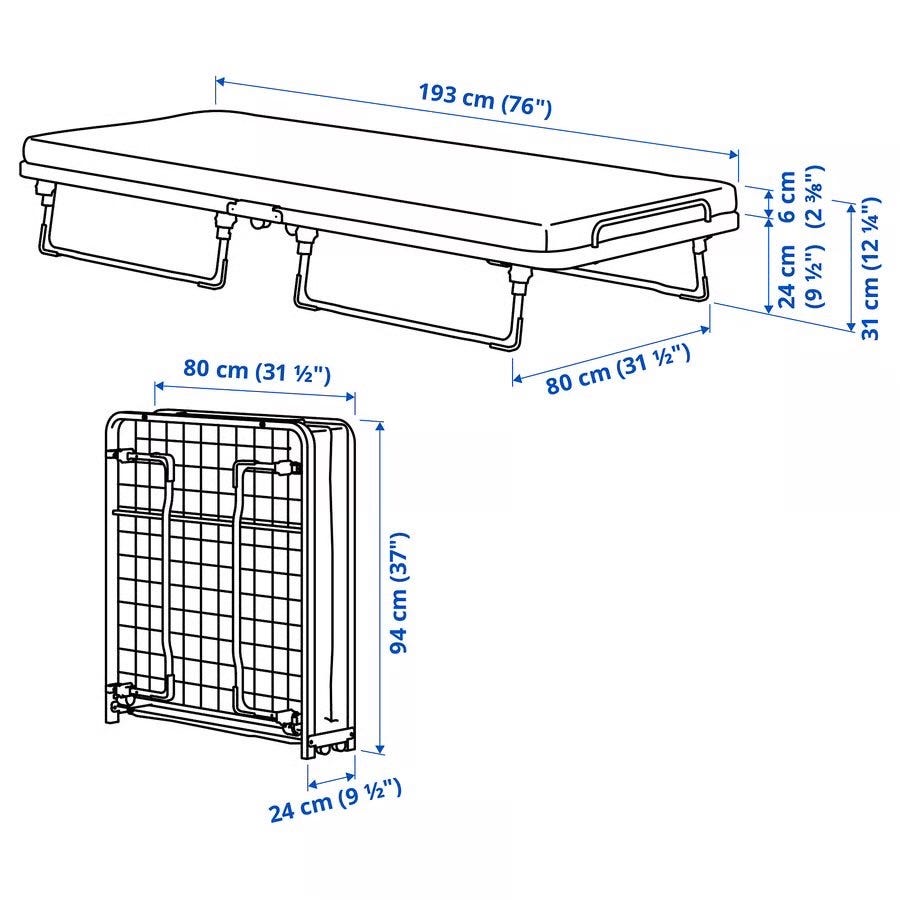 193 cm (76")

6 cm (2 ⅜")

24 cm (9 ½")

31 cm (12 ¼")

80 cm (31 ½")

80 cm (31 ½")

94 cm (37")

24 cm (9 ½")