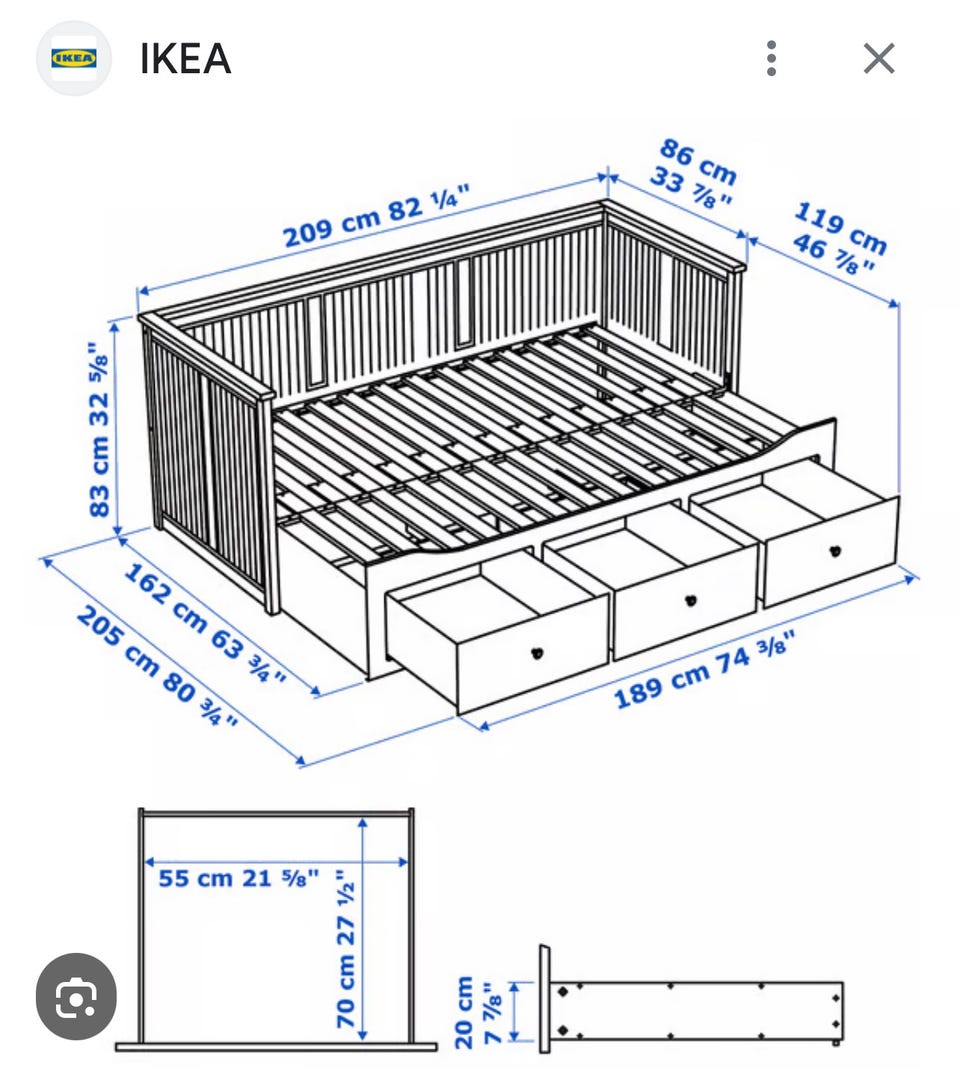 IKEA

IKEA

209 cm 82 ¼"

86 cm 33 ⅞"

119 cm 46 ⅞"

83 cm 32 ⅝"

162 cm 63 ¾"

205 cm 80 ¾"

189 cm 74 ⅜"

55 cm 21 ⅝"

70 cm 27 ½"

20 cm 7 ⅞"