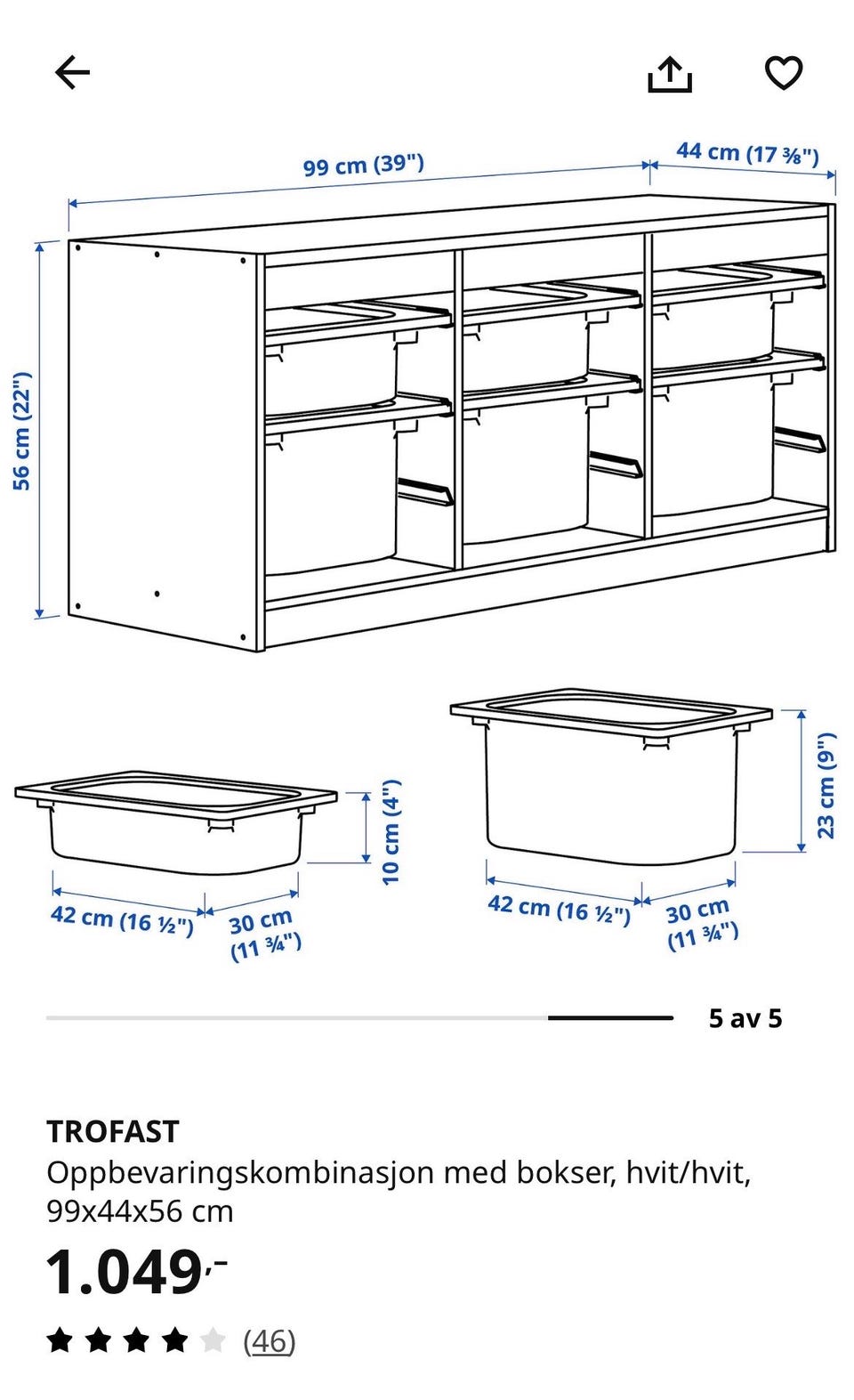 99 cm (39")
44 cm (17 ⅜")
56 cm (22")

10 cm (4")
42 cm (16 ½")
30 cm (11 ¾")

23 cm (9")
42 cm (16 ½")
30 cm (11 ¾")

5 av 5

TROFAST
Oppbevaringskombinasjon med bokser, hvit/hvit, 99x44x56 cm
1.049,-
(46)