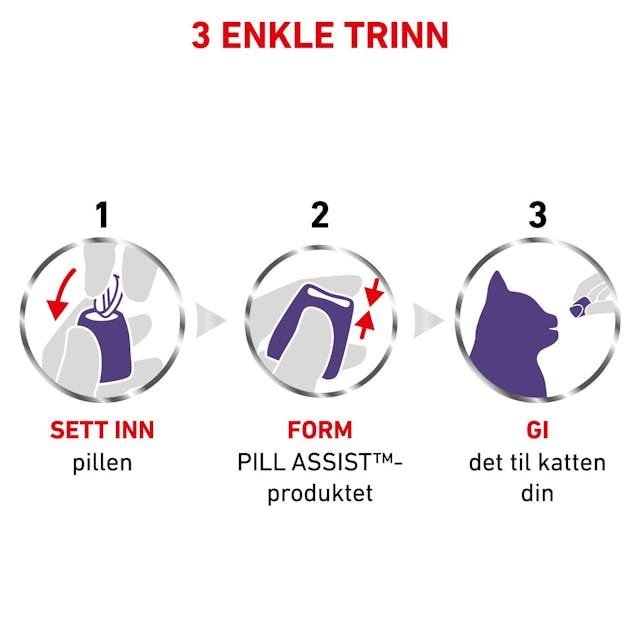 3 ENKLE TRINN

1

SETT INN
pillen

2

FORM
PILL ASSIST™-produktet

3

GI
det til katten din