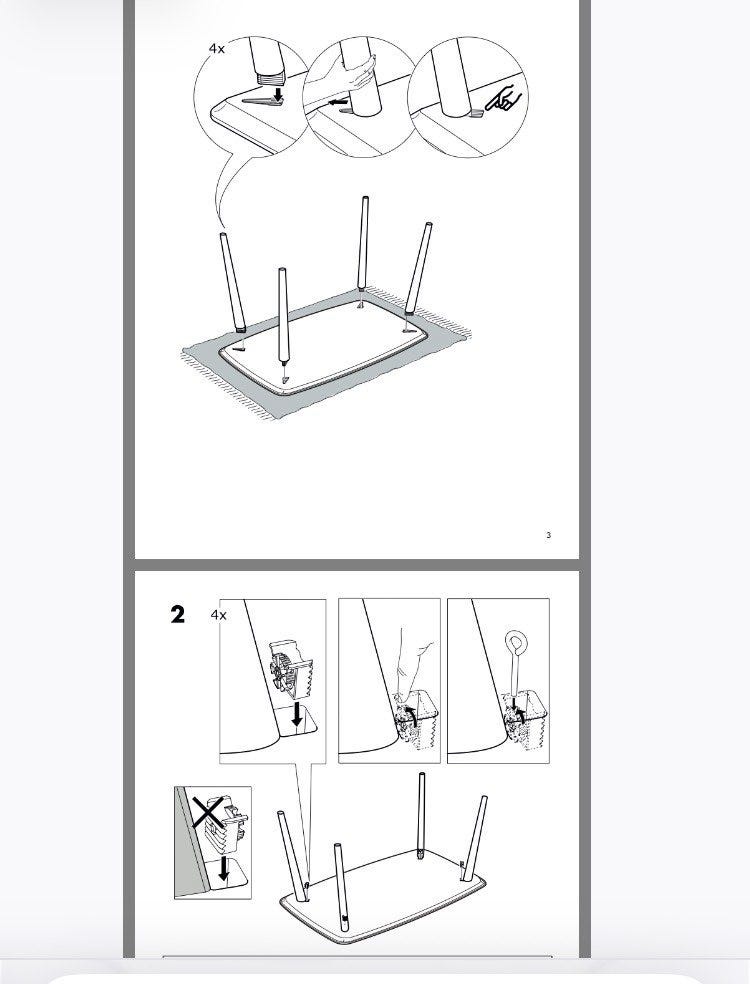 4x

3

2 4x