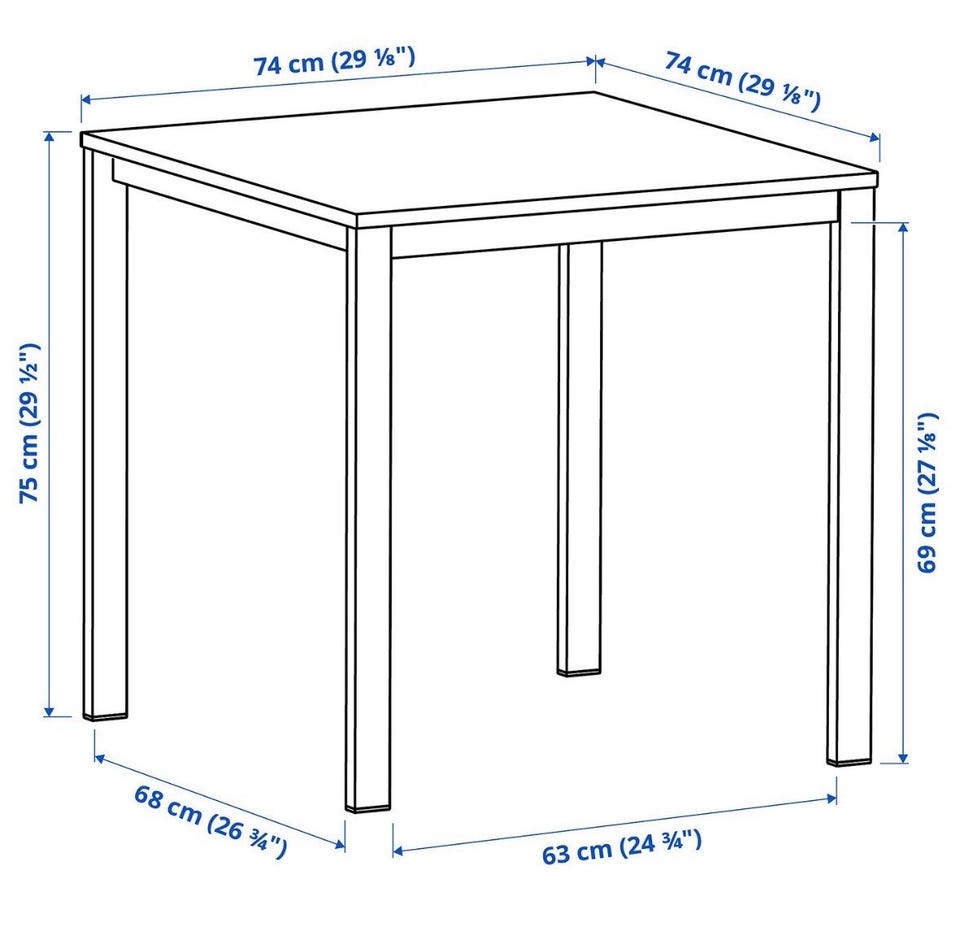 74 cm (29 ⅛")

74 cm (29 ⅛")

75 cm (29 ½")

69 cm (27 ⅛")

68 cm (26 ¾")

63 cm (24 ¾")