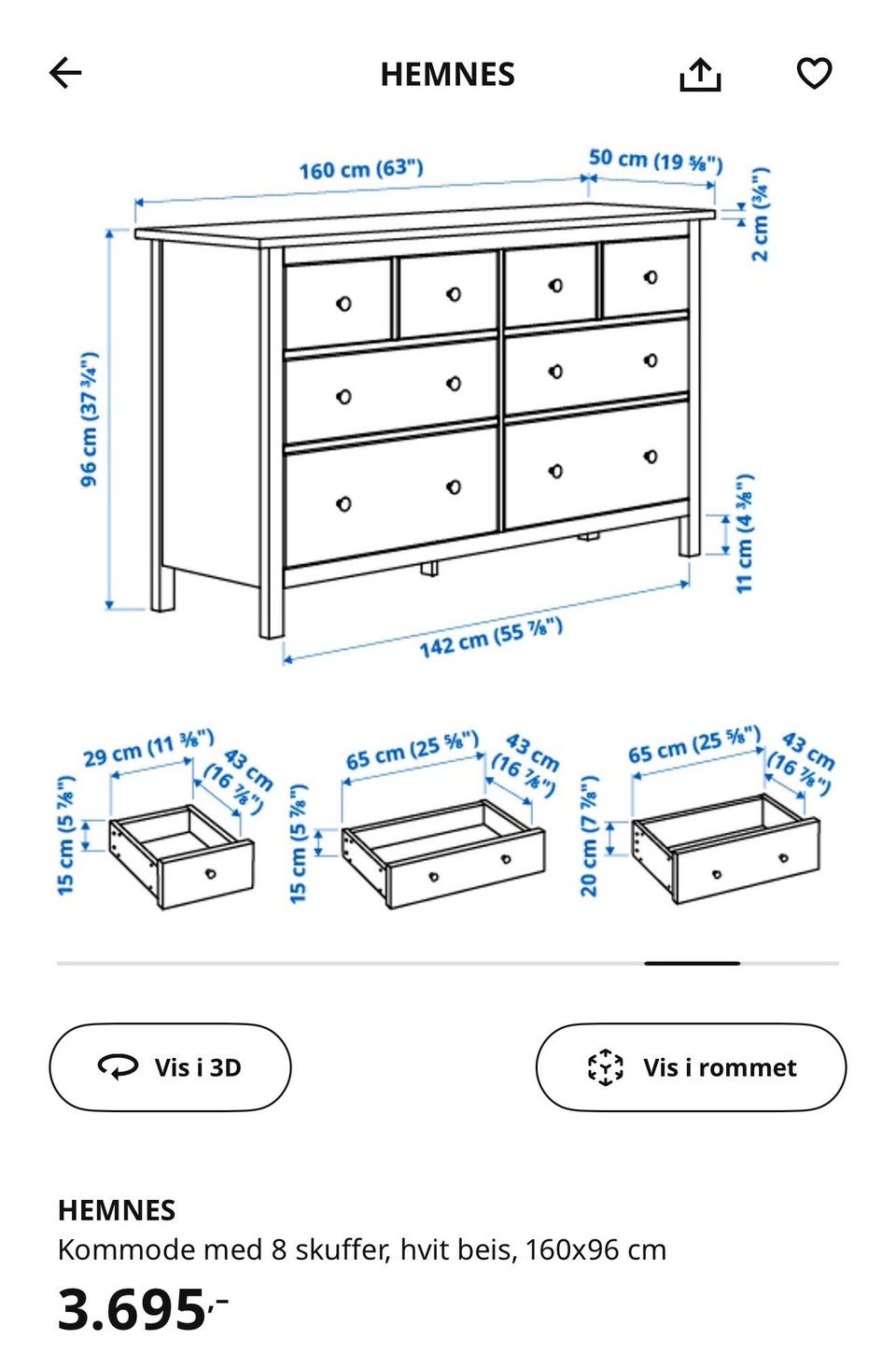 HEMNES

160 cm (63")
50 cm (19 ⅝")
2 cm (¾")
96 cm (37 ¾")
11 cm (4 ⅜")
142 cm (55 ⅞")

29 cm (11 ⅜")
43 cm (16 ⅞")
15 cm (5 ⅞")

65 cm (25 ⅝")
43 cm (16 ⅞")
15 cm (5 ⅞")

65 cm (25 ⅝")
43 cm (16 ⅞")
20 cm (7 ⅞")

Vis i 3D

Vis i rommet

HEMNES
Kommode med 8 skuffer, hvit beis, 160x96 cm
3.695,-