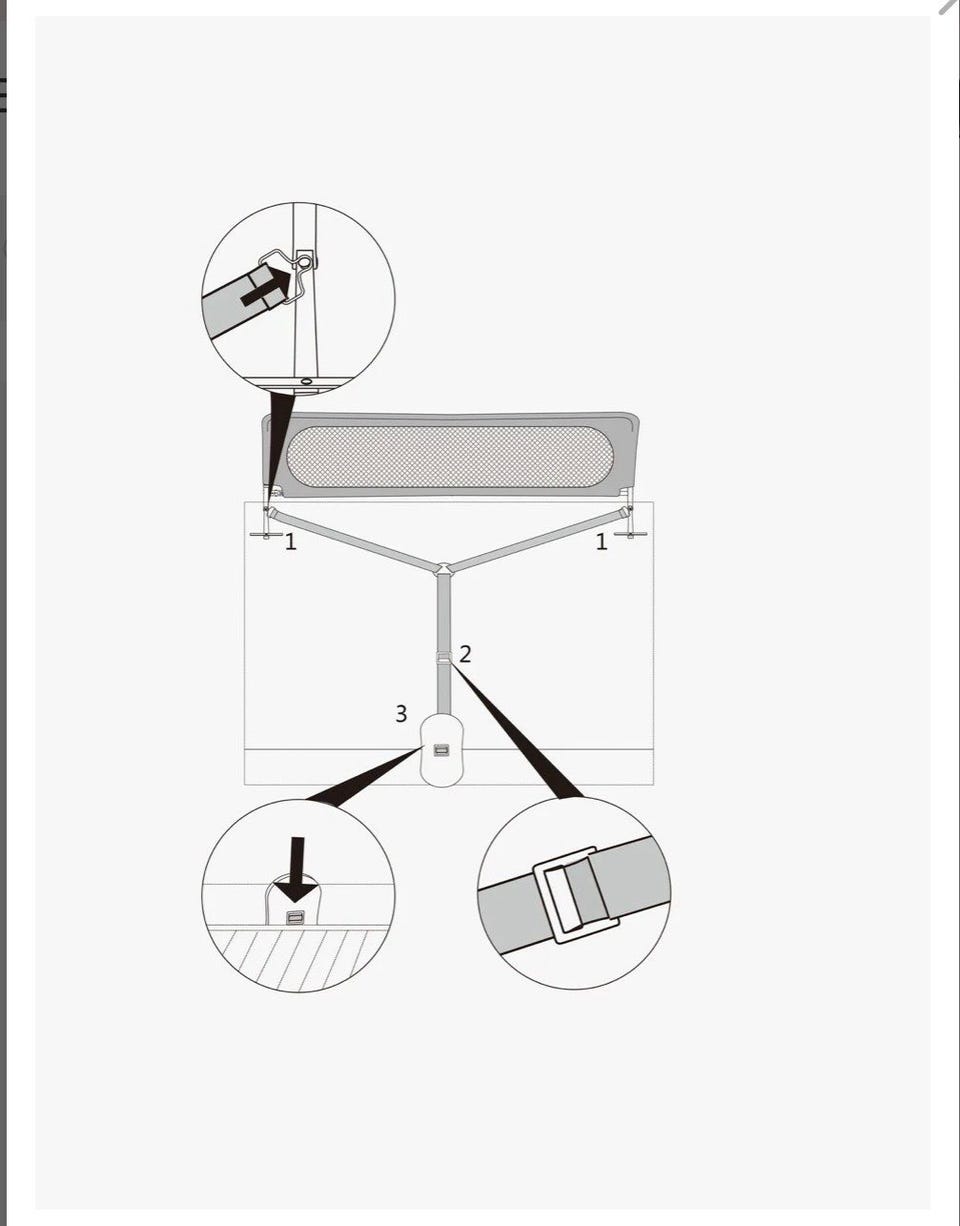 1
1
2
3