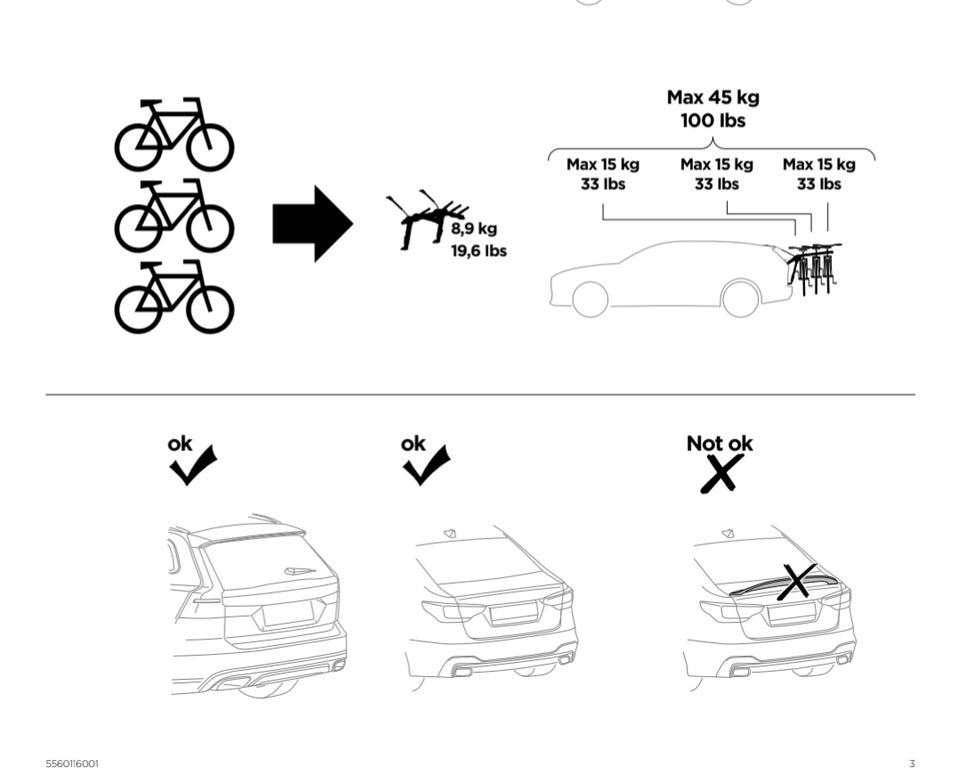 8,9 kg
19,6 lbs

Max 45 kg
100 lbs

Max 15 kg
33 lbs

Max 15 kg
33 lbs

Max 15 kg
33 lbs

ok

ok

Not ok

5560116001

3