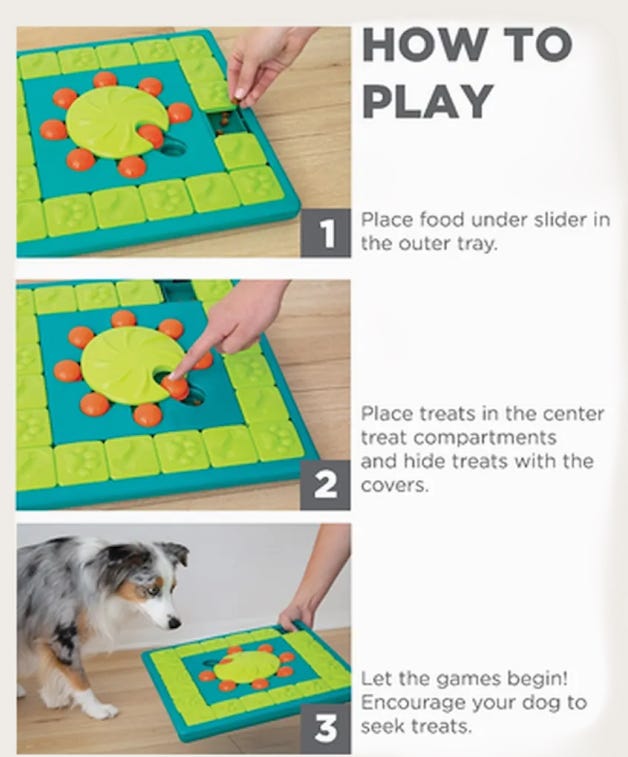 HOW TO PLAY

1
Place food under slider in the outer tray.

2
Place treats in the center treat compartments and hide treats with the covers.

3
Let the games begin! Encourage your dog to seek treats.