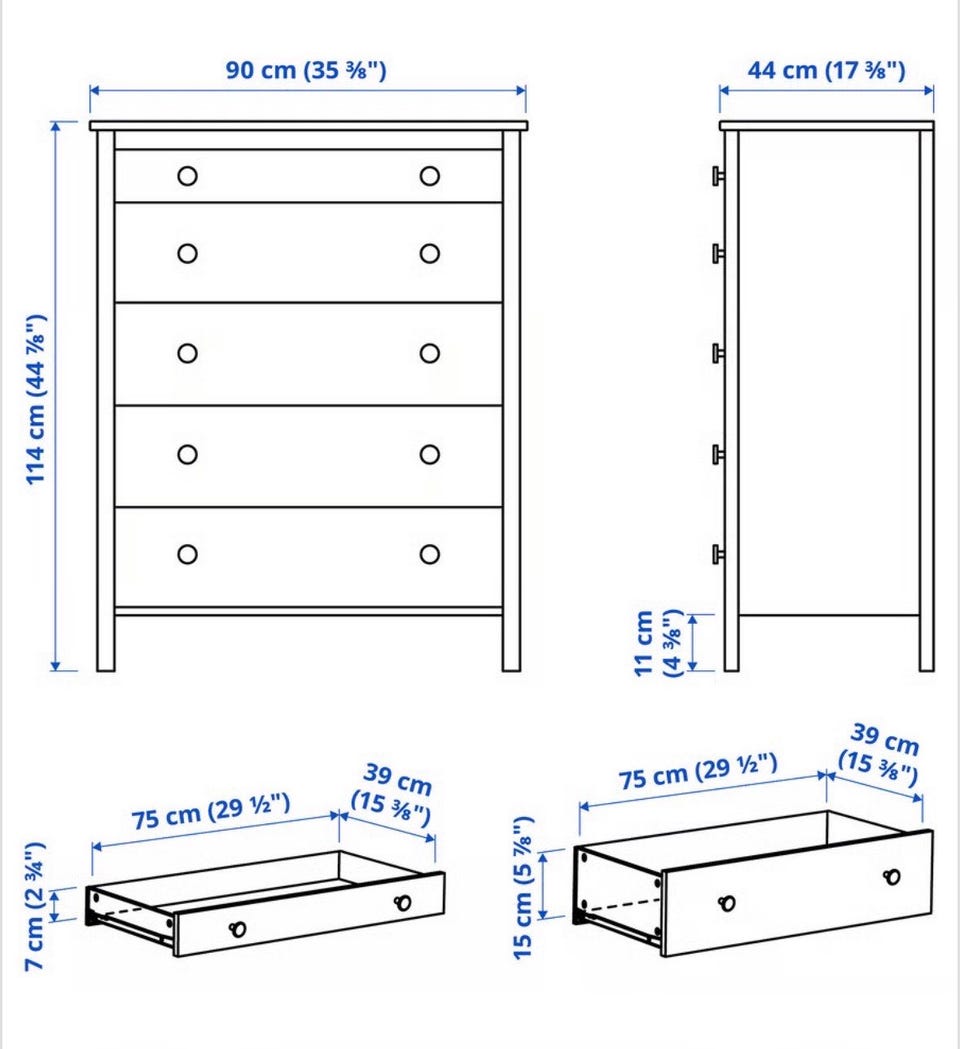 90 cm (35 ⅜")

44 cm (17 ⅜")

114 cm (44 ⅞")

11 cm (4 ⅜")

75 cm (29 ½")

39 cm (15 ⅜")

7 cm (2 ¾")

75 cm (29 ½")

39 cm (15 ⅜")

15 cm (5 ⅞")