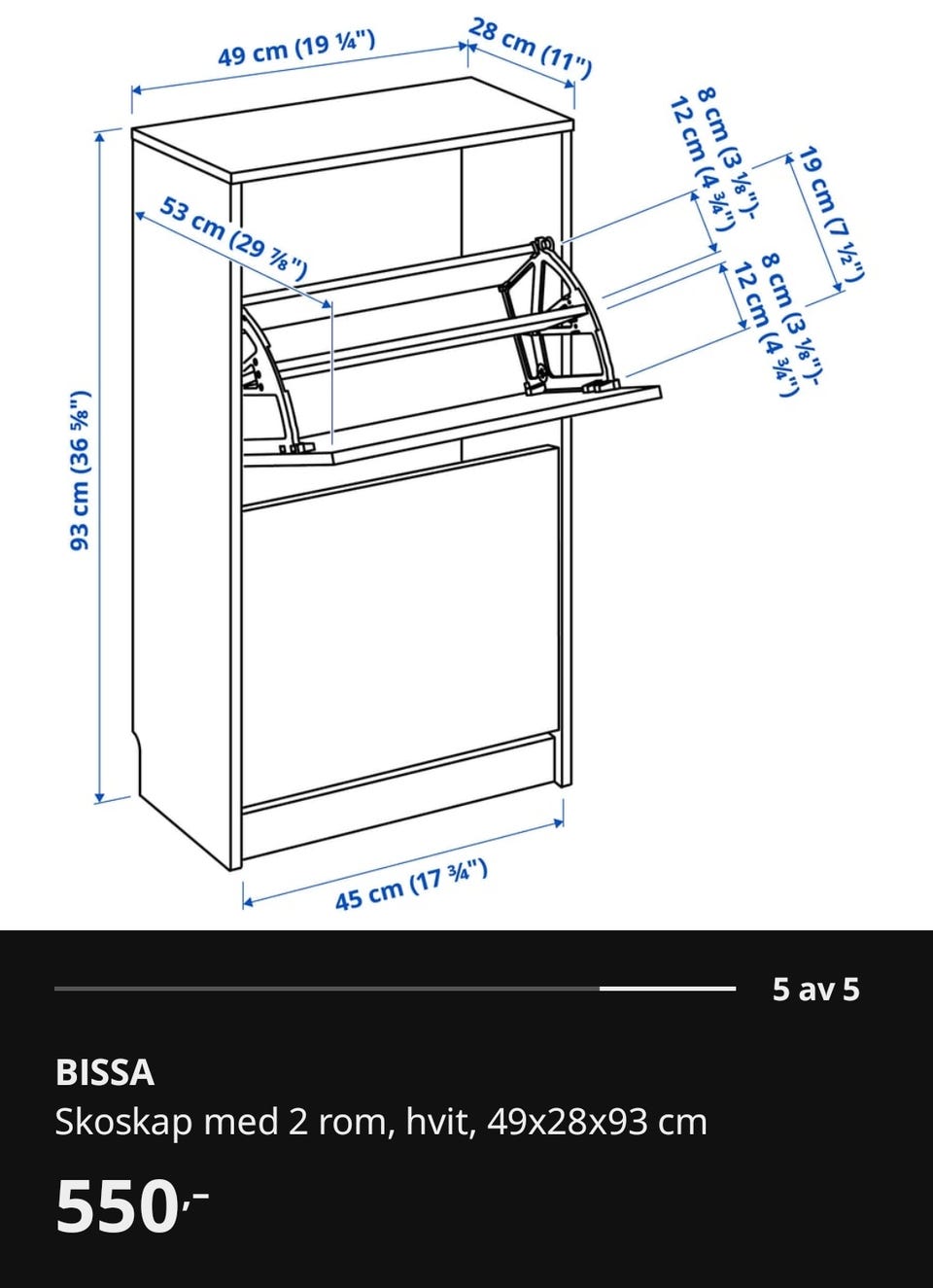 49 cm (19 ¼")

28 cm (11")

8 cm (3 ⅛")-
12 cm (4 ¾")

19 cm (7 ½")

8 cm (3 ⅛")-
12 cm (4 ¾")

53 cm (29 ⅞")

93 cm (36 ⅝")

45 cm (17 ¾")

5 av 5

BISSA
Skoskap med 2 rom, hvit, 49x28x93 cm

550,-