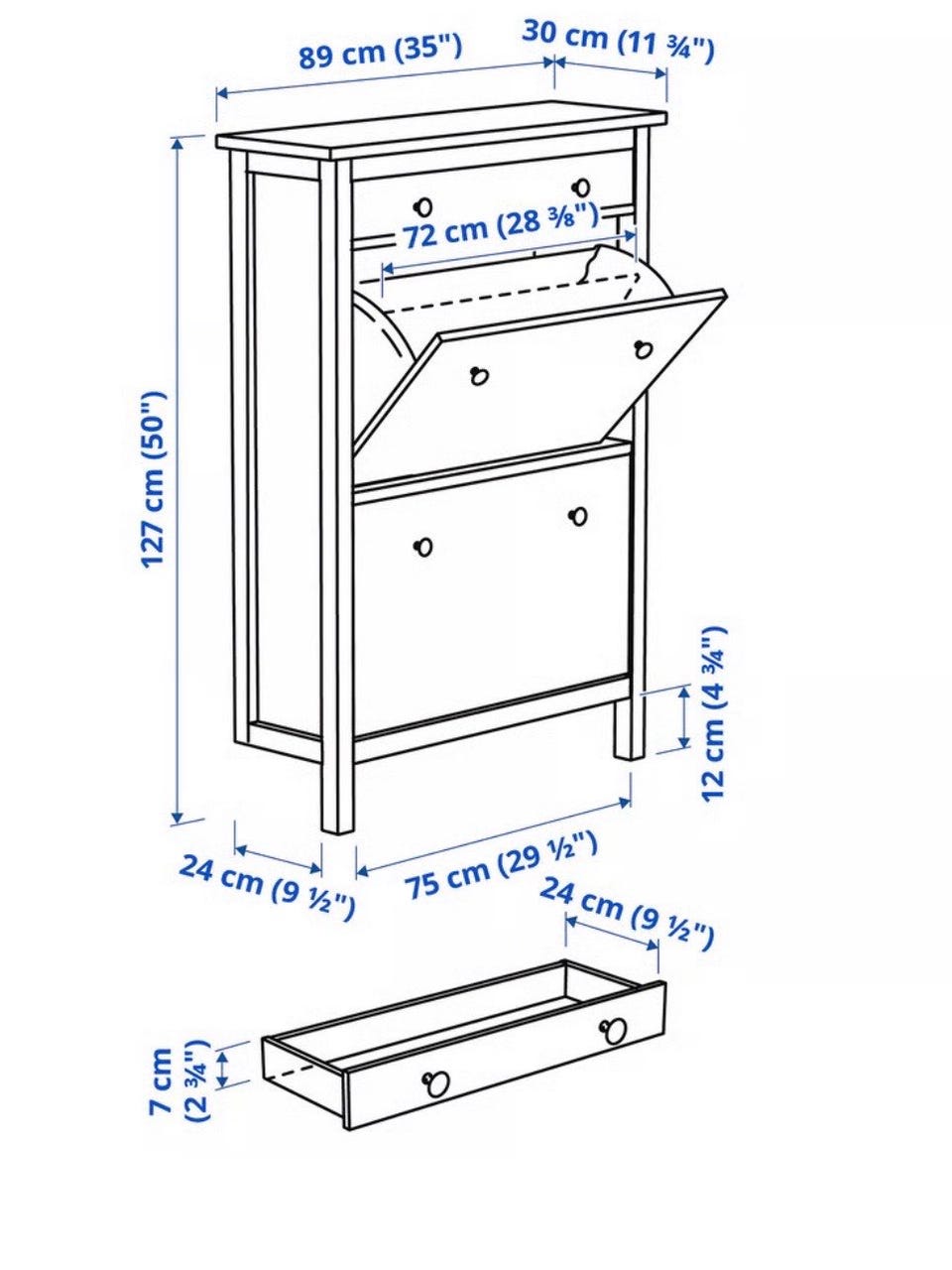 89 cm (35")
30 cm (11 ¾")
72 cm (28 ⅜")
127 cm (50")
12 cm (4 ¾")
24 cm (9 ½")
75 cm (29 ½")
24 cm (9 ½")
7 cm (2 ¾")