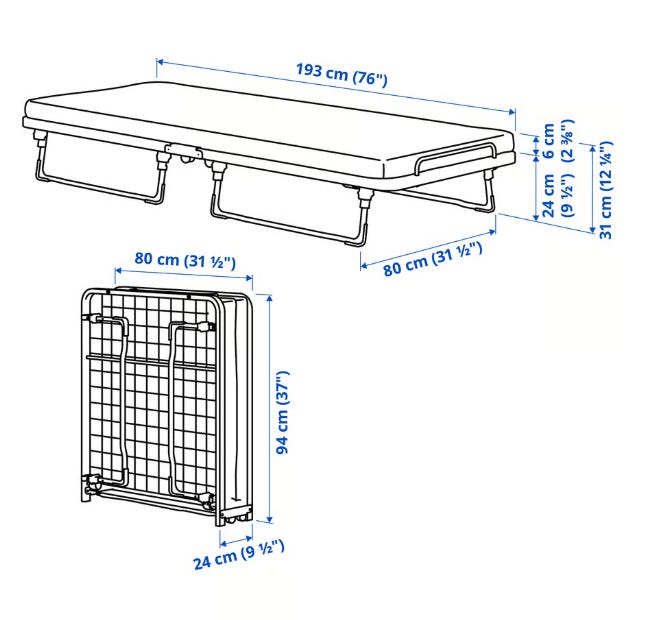 193 cm (76")

6 cm (2 ⅜")

24 cm (9 ½")

31 cm (12 ¼")

80 cm (31 ½")

80 cm (31 ½")

94 cm (37")

24 cm (9 ½")