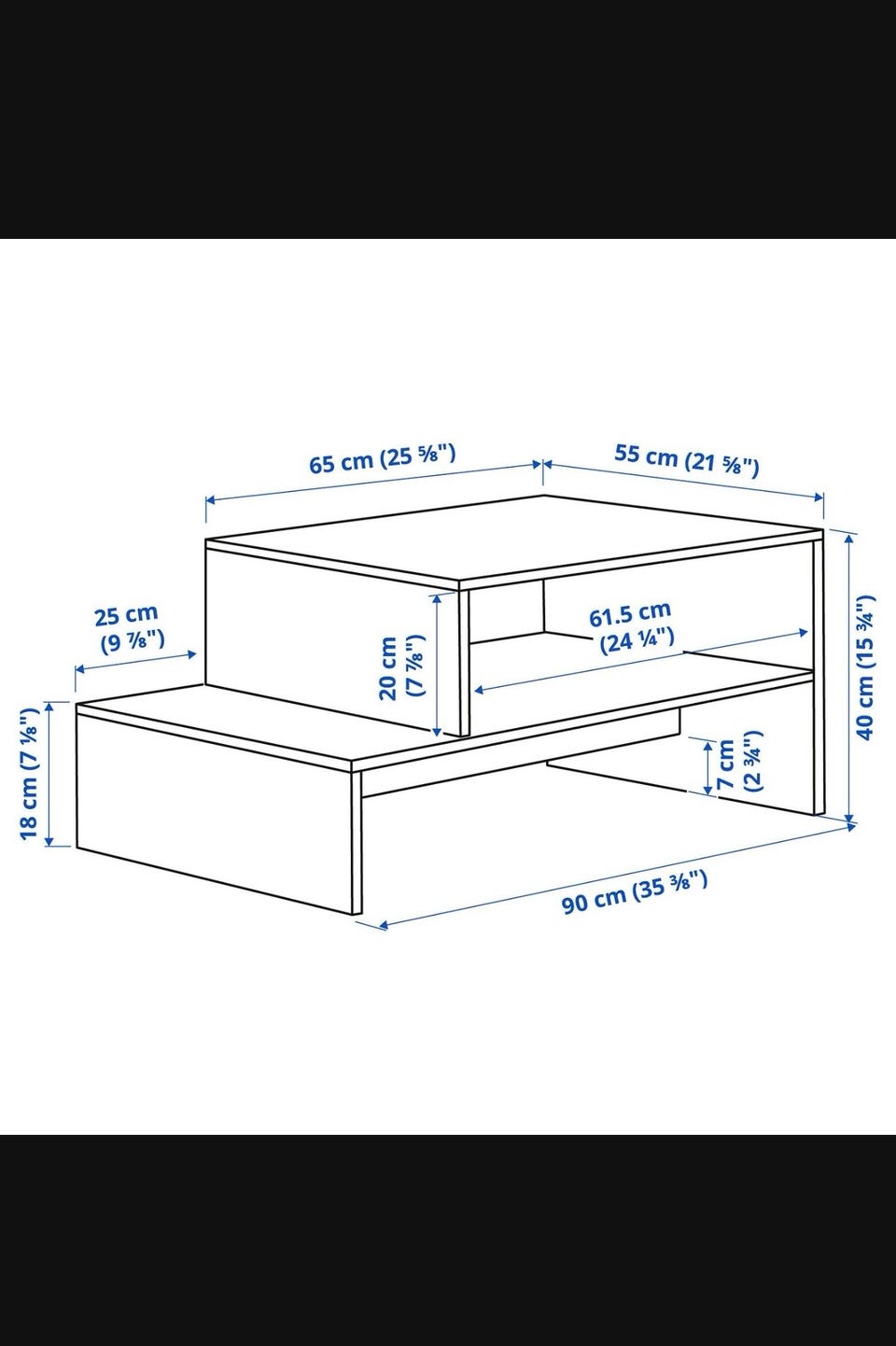 65 cm (25 ⅝")

55 cm (21 ⅝")

25 cm (9 ⅞")

20 cm (7 ⅞")

61.5 cm (24 ¼")

40 cm (15 ¾")

18 cm (7 ⅛")

7 cm (2 ¾")

90 cm (35 ⅜")