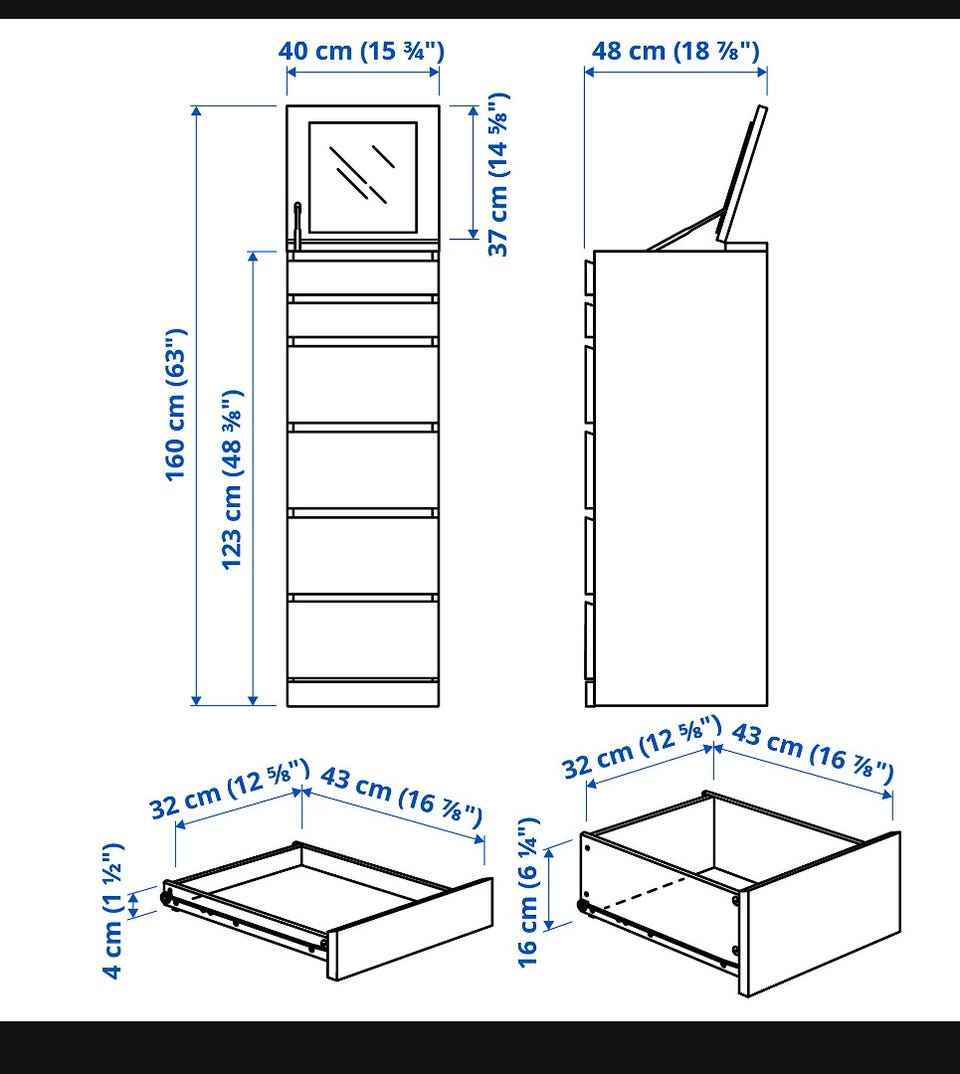 40 cm (15 ¾")

48 cm (18 ⅞")

37 cm (14 ⅝")

160 cm (63")

123 cm (48 ⅜")

32 cm (12 ⅝")

43 cm (16 ⅞")

4 cm (1 ½")

32 cm (12 ⅝")

43 cm (16 ⅞")

16 cm (6 ¼")