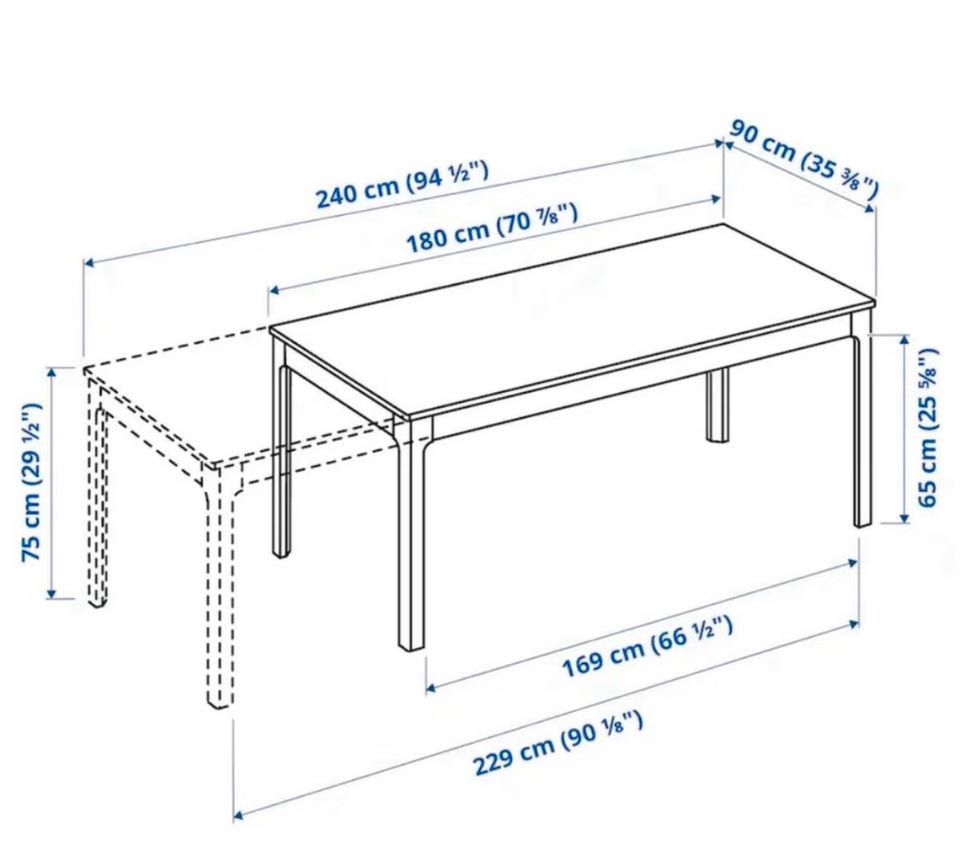 240 cm (94 ½")

90 cm (35 ⅜")

180 cm (70 ⅞")

75 cm (29 ½")

65 cm (25 ⅝")

169 cm (66 ½")

229 cm (90 ⅛")