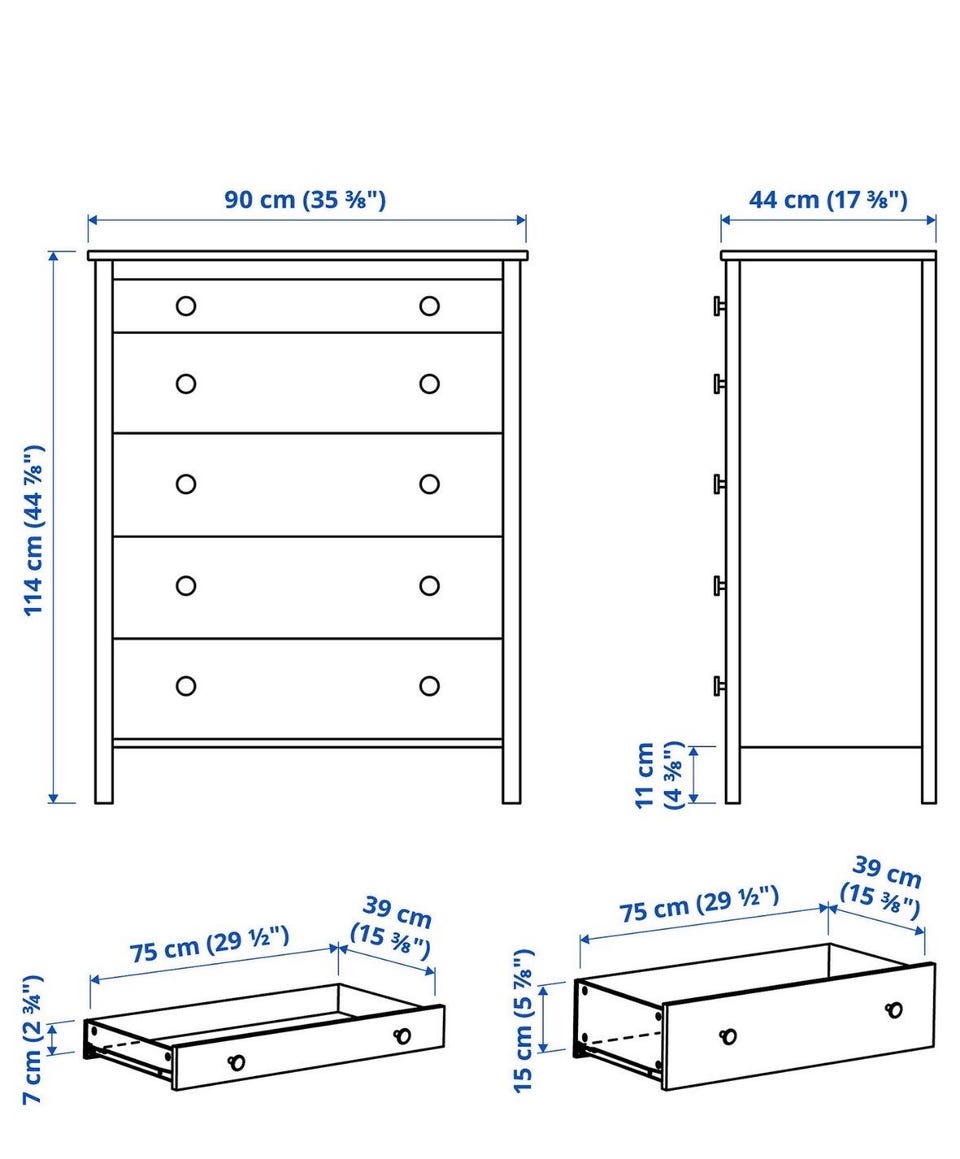 90 cm (35 ⅜")

44 cm (17 ⅜")

114 cm (44 ⅞")

11 cm (4 ⅜")

75 cm (29 ½")

39 cm (15 ⅜")

7 cm (2 ¾")

75 cm (29 ½")

39 cm (15 ⅜")

15 cm (5 ⅞")