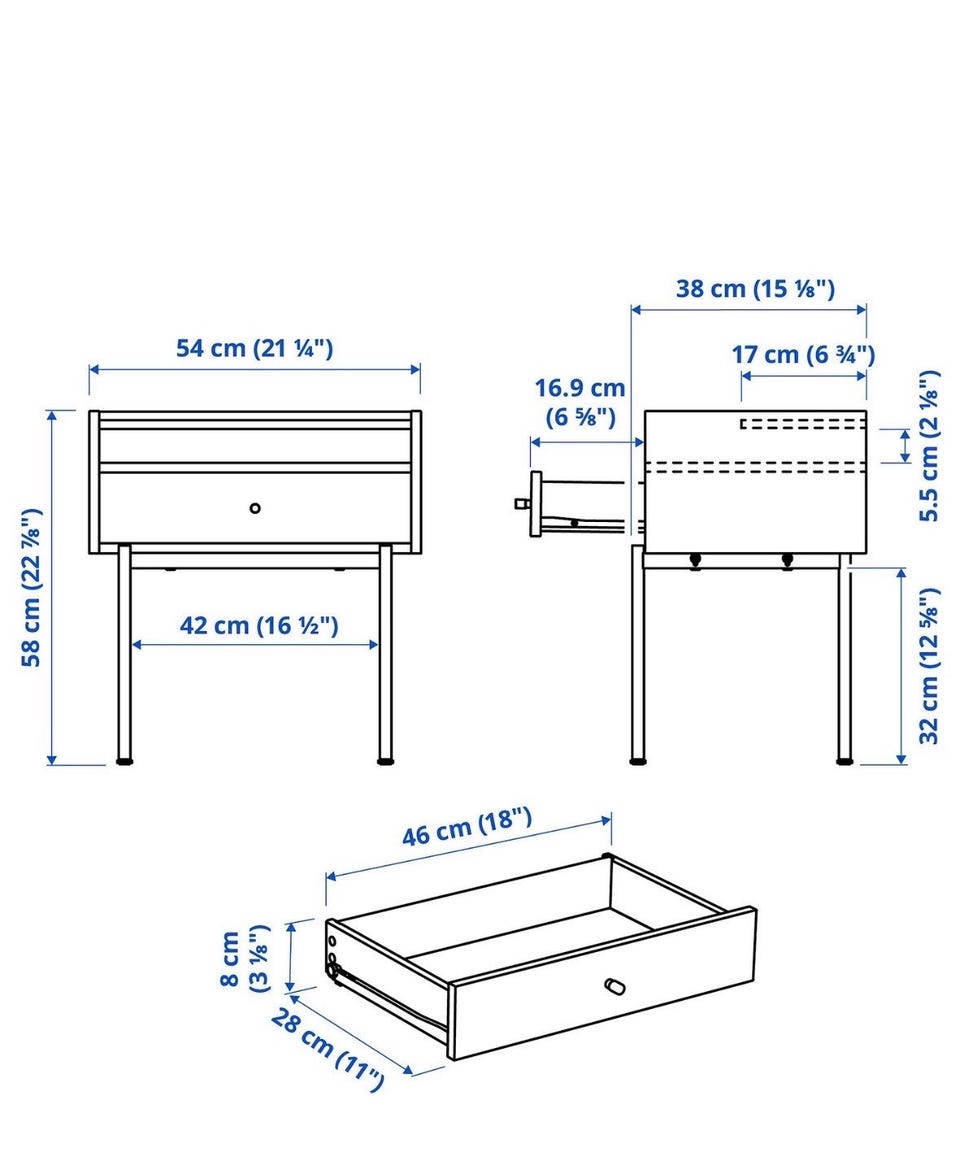 54 cm (21 ¼")

58 cm (22 ⅞")

42 cm (16 ½")

38 cm (15 ⅛")

17 cm (6 ¾")

16.9 cm (6 ⅝")

5.5 cm (2 ⅛")

32 cm (12 ⅝")

46 cm (18")

8 cm (3 ⅛")

28 cm (11")