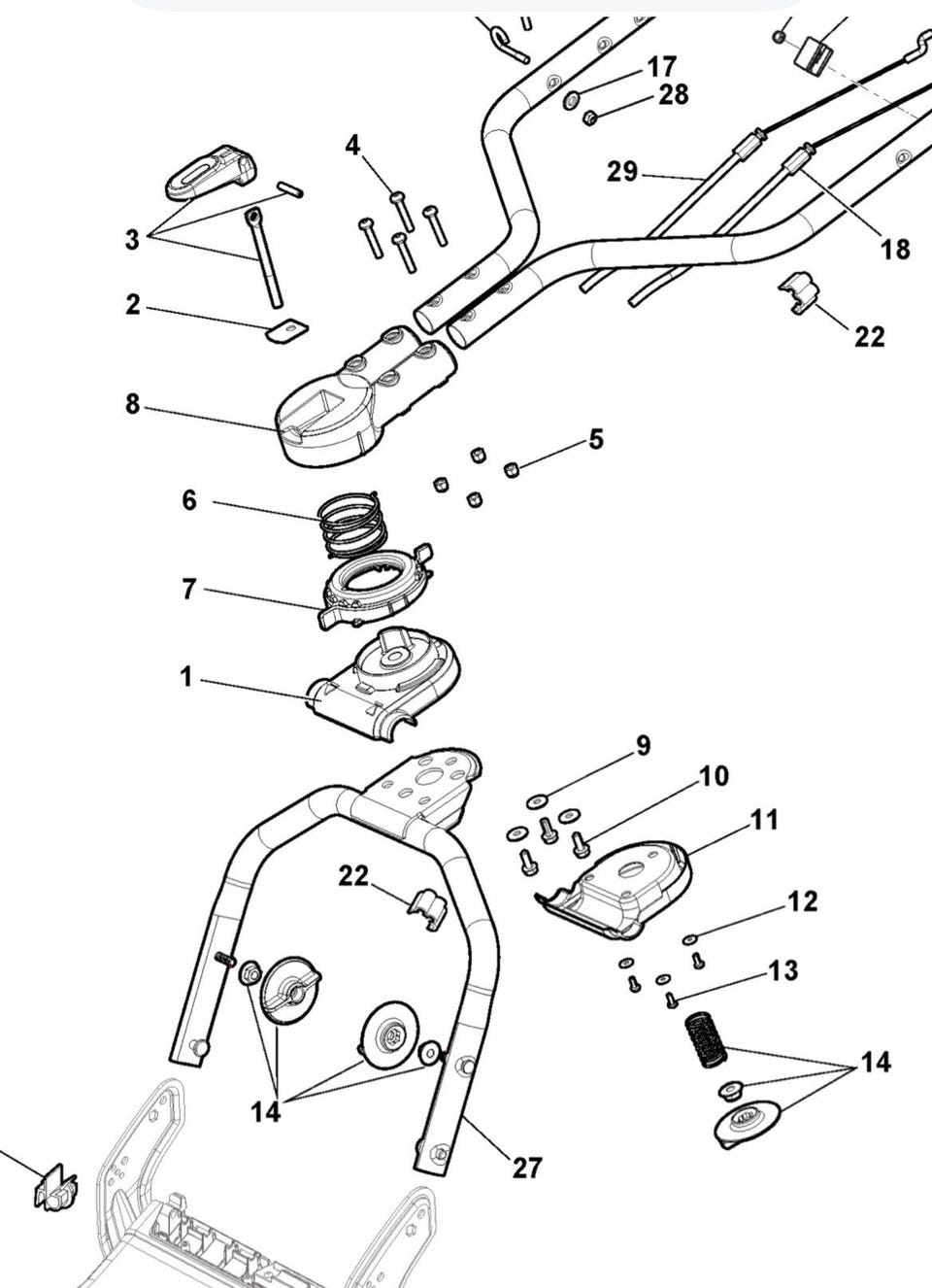 17
28
4
29
3
18
2
22
8
5
6
7
1
9
10
11
22
12
13
14
14
27