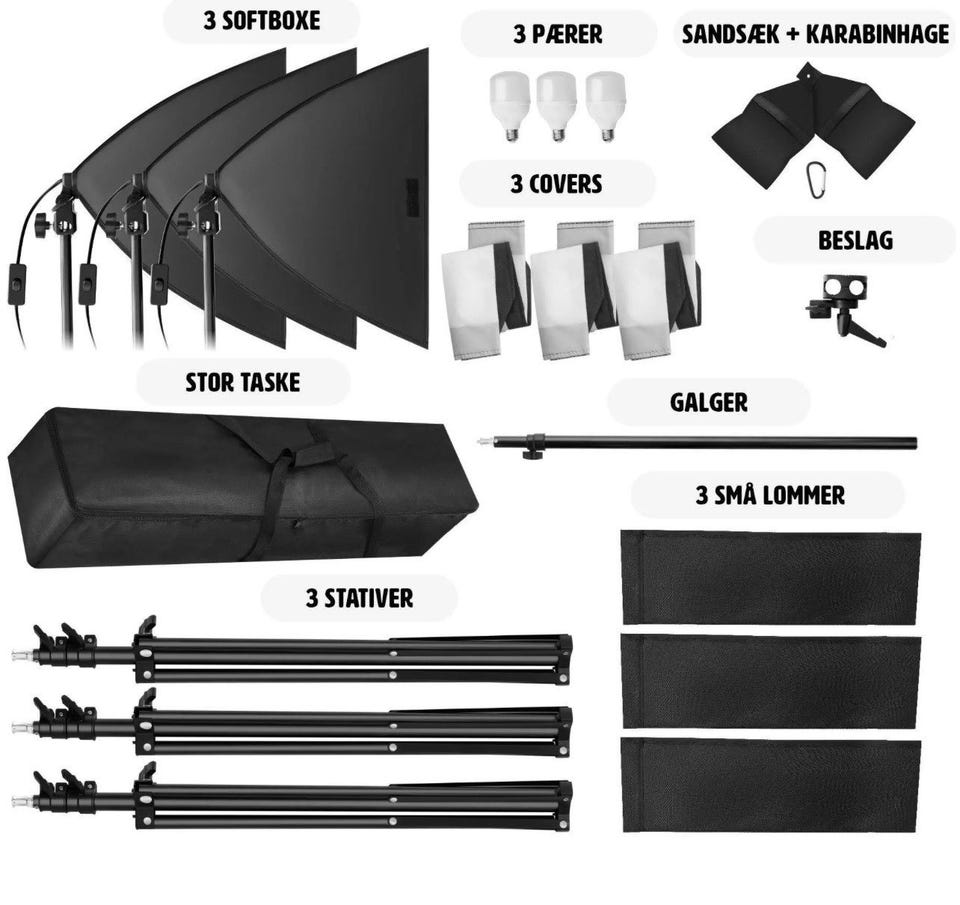 3 SOFTBOXE

3 PÆRER

SANDSÆK + KARABINHAGE

3 COVERS

BESLAG

STOR TASKE

GALGER

3 SMÅ LOMMER

3 STATIVER