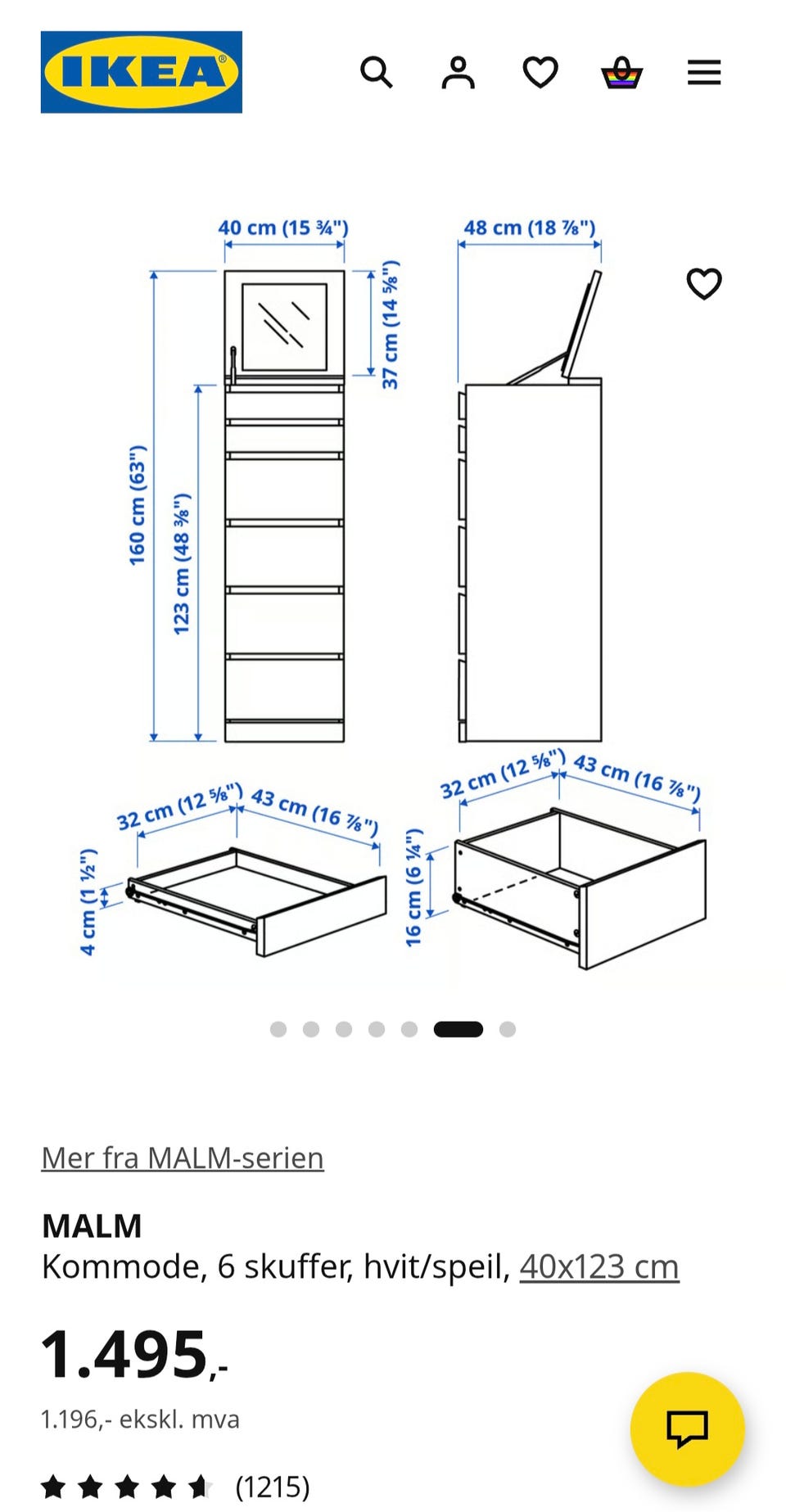 IKEA

40 cm (15 ¾")
48 cm (18 ⅞")
37 cm (14 ⅝")
160 cm (63")
123 cm (48 ⅜")
32 cm (12 ⅝") 43 cm (16 ⅞")
4 cm (1 ½")
32 cm (12 ⅝") 43 cm (16 ⅞")
16 cm (6 ¼")

Mer fra MALM-serien

MALM
Kommode, 6 skuffer, hvit/speil, 40x123 cm

1.495,-
1.196,- ekskl. mva

(1215)