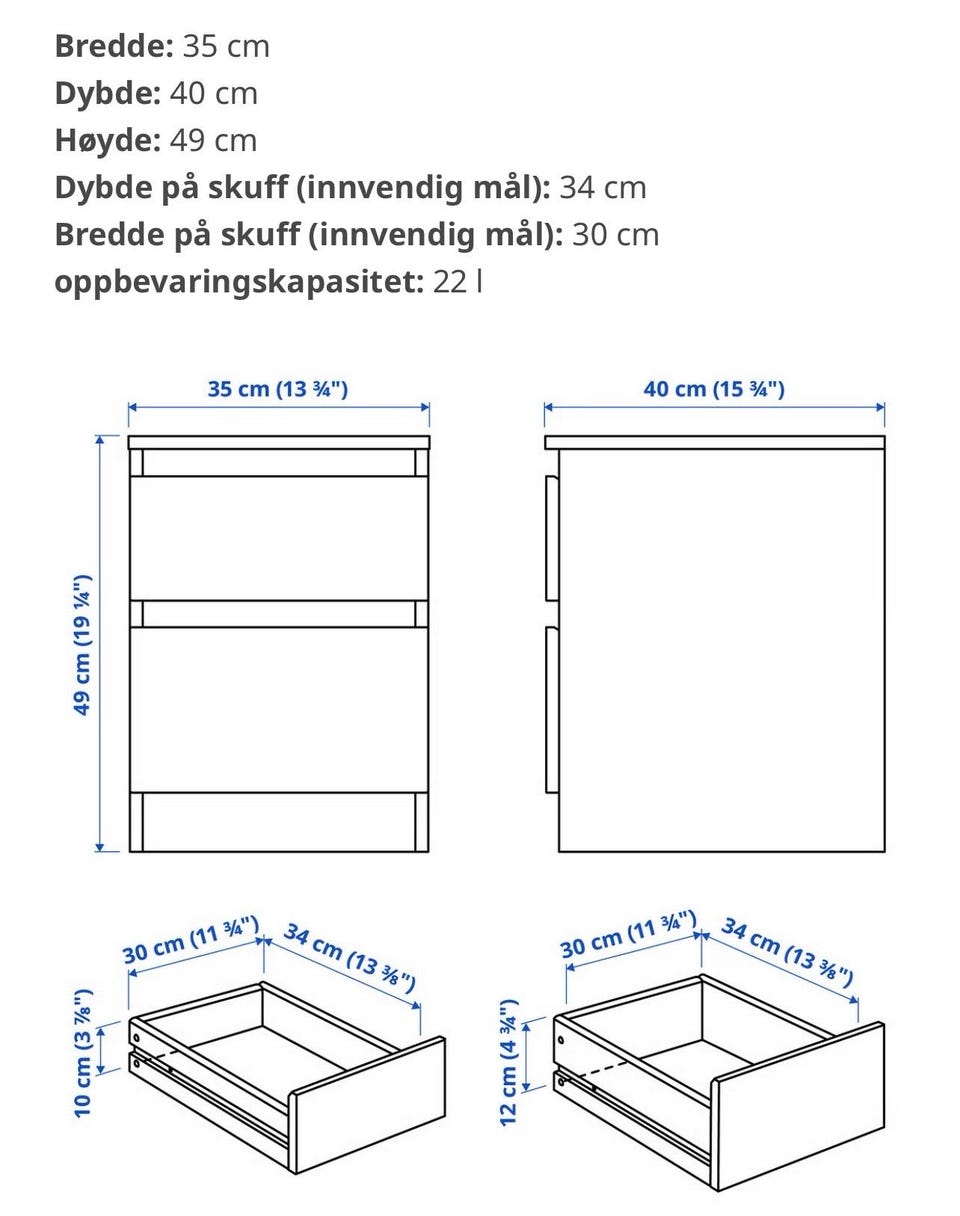 **Bredde:** 35 cm
**Dybde:** 40 cm
**Høyde:** 49 cm
**Dybde på skuff (innvendig mål):** 34 cm
**Bredde på skuff (innvendig mål):** 30 cm
**oppbevaringskapasitet:** 22 l

35 cm (13 ¾")

40 cm (15 ¾")

49 cm (19 ¼")

30 cm (11 ¾")

34 cm (13 ⅜")

10 cm (3 ⅞")

30 cm (11 ¾")

34 cm (13 ⅜")

12 cm (4 ¾")