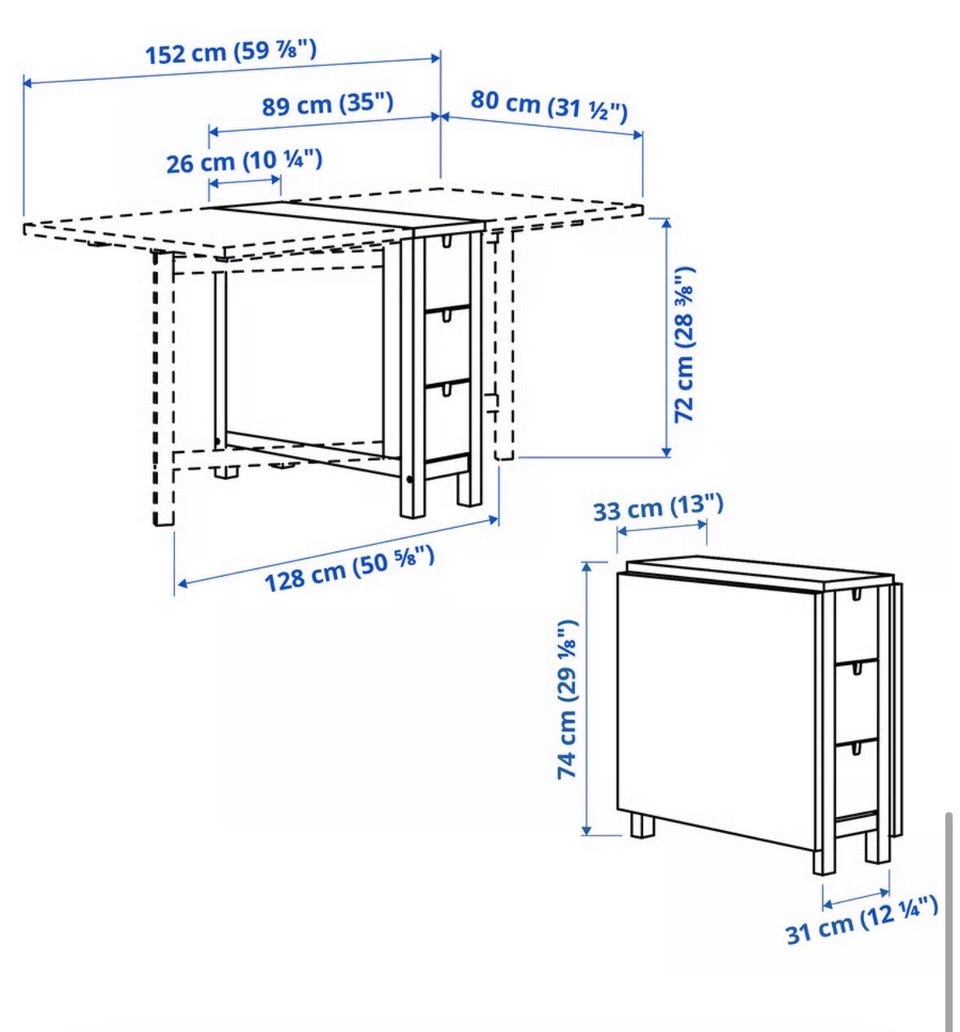 152 cm (59 ⅞")

89 cm (35")

80 cm (31 ½")

26 cm (10 ¼")

72 cm (28 ⅜")

128 cm (50 ⅝")

33 cm (13")

74 cm (29 ⅛")

31 cm (12 ¼")