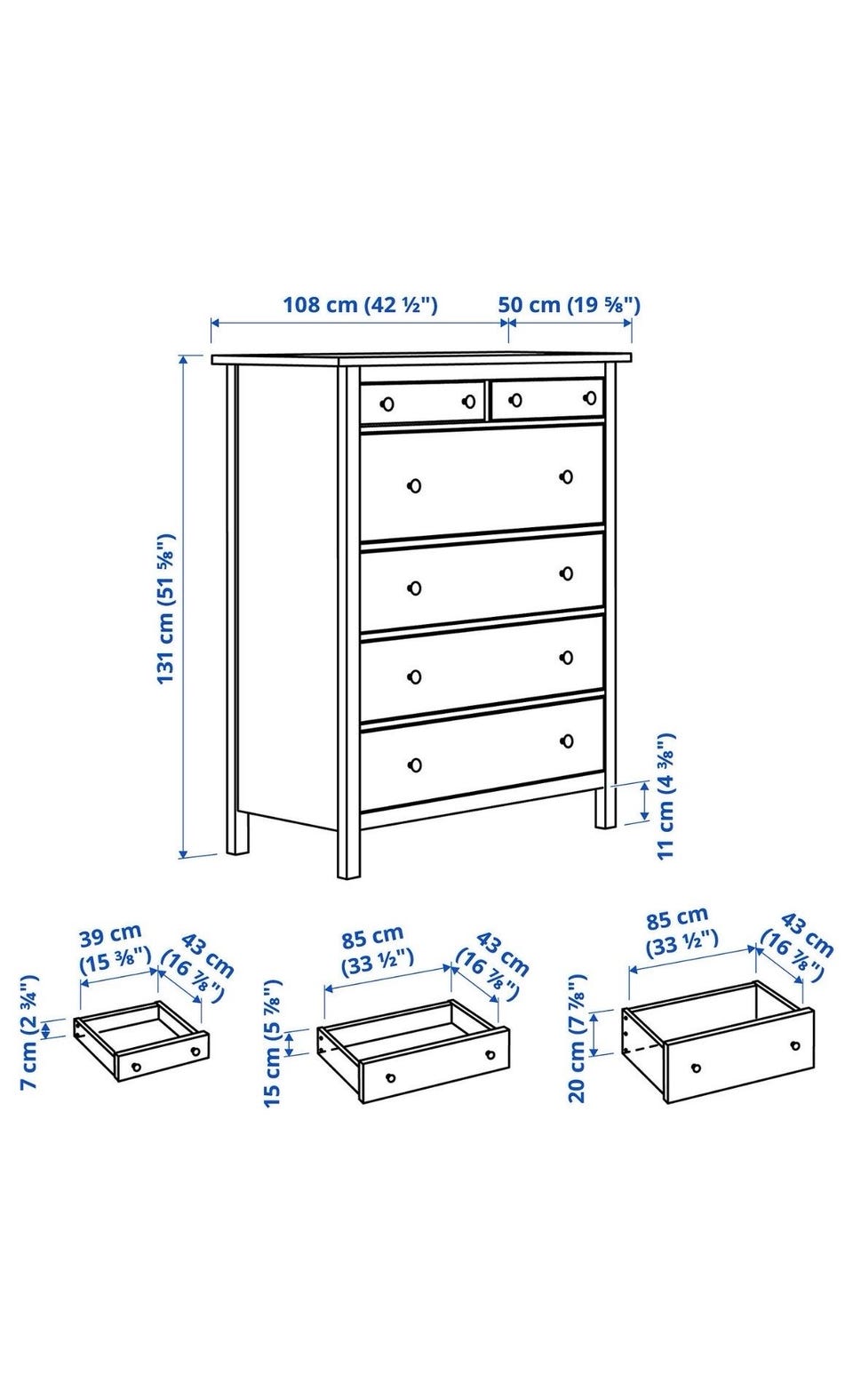 108 cm (42 ½")
50 cm (19 ⅝")
131 cm (51 ⅝")
11 cm (4 ⅜")
39 cm (15 ⅜")
43 cm (16 ⅞")
7 cm (2 ¾")
85 cm (33 ½")
43 cm (16 ⅞")
15 cm (5 ⅞")
85 cm (33 ½")
43 cm (16 ⅞")
20 cm (7 ⅞")