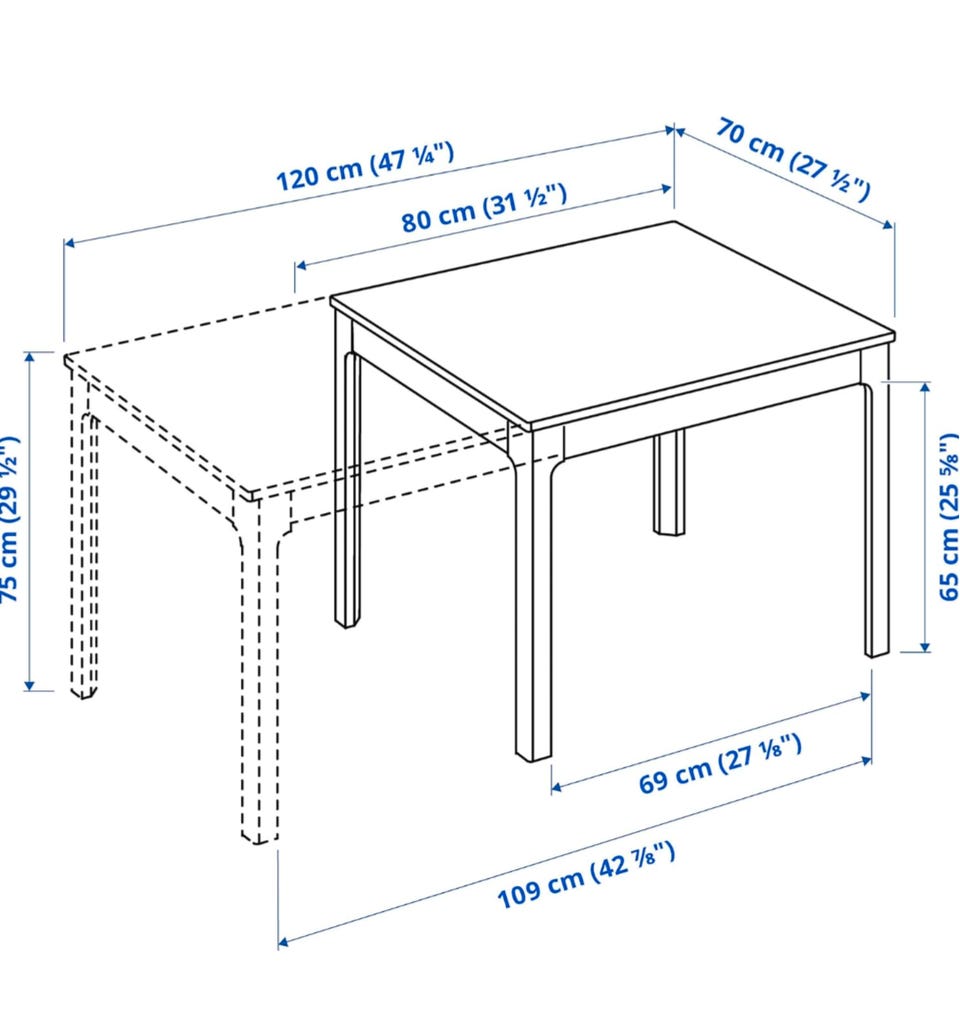 120 cm (47 ¼")
80 cm (31 ½")
70 cm (27 ½")
75 cm (29 ½")
65 cm (25 ⅝")
69 cm (27 ⅛")
109 cm (42 ⅞")