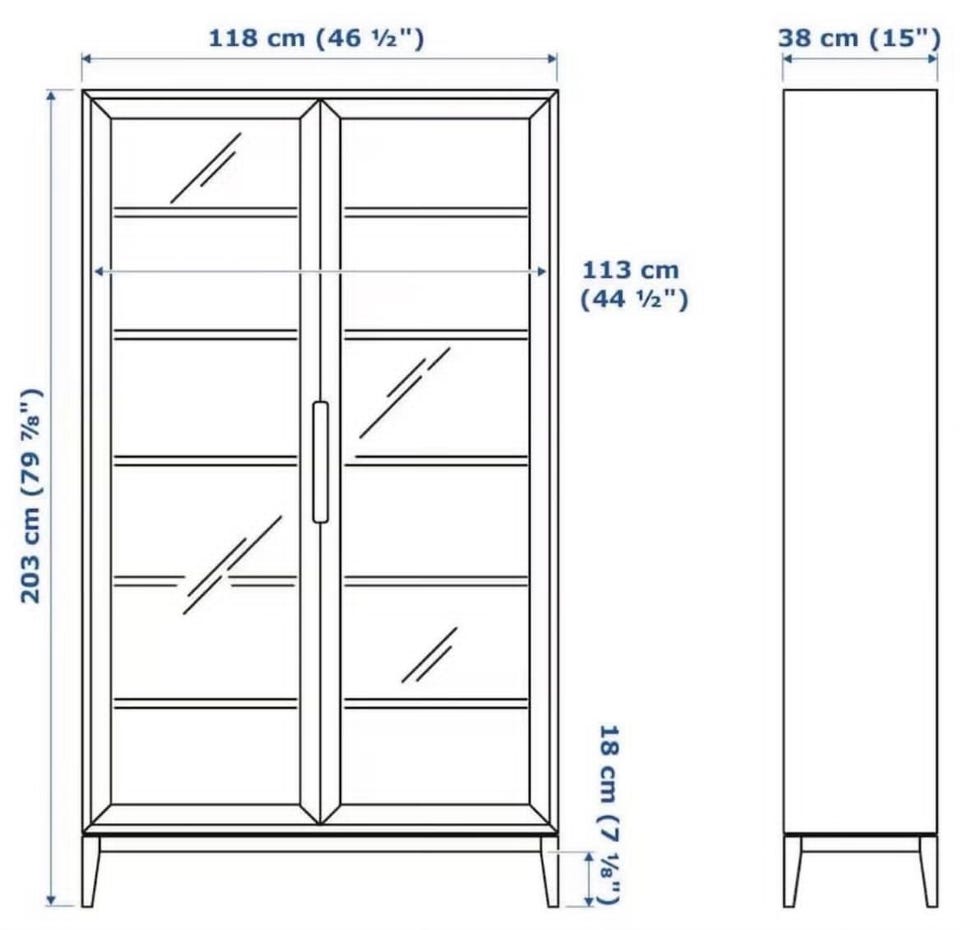 118 cm (46 ½")

38 cm (15")

113 cm
(44 ½")

203 cm (79 ⅞")

18 cm (7 ⅛")