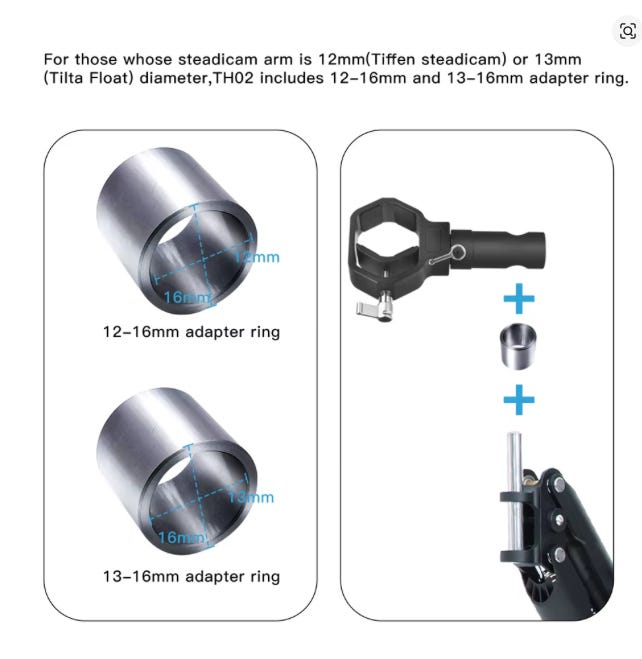 For those whose steadicam arm is 12mm(Tiffen steadicam) or 13mm (Tilta Float) diameter,TH02 includes 12-16mm and 13-16mm adapter ring.

12mm

16mm

12-16mm adapter ring

13mm

16mm

13-16mm adapter ring

+

+